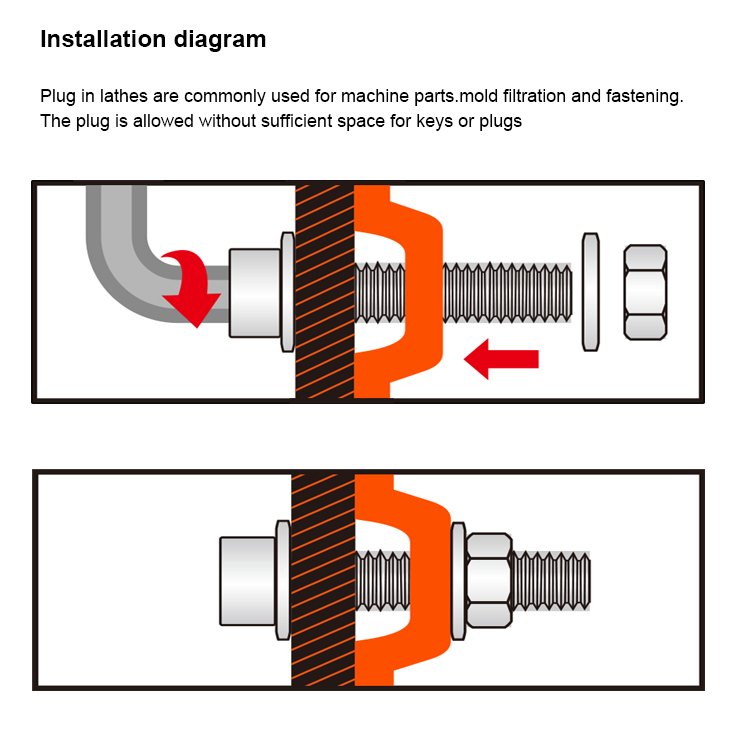 Installation diagram

Plug in lathes are commonly used for machine parts.mold filtration and fastening. The plug is allowed without sufficient space for keys or plugs