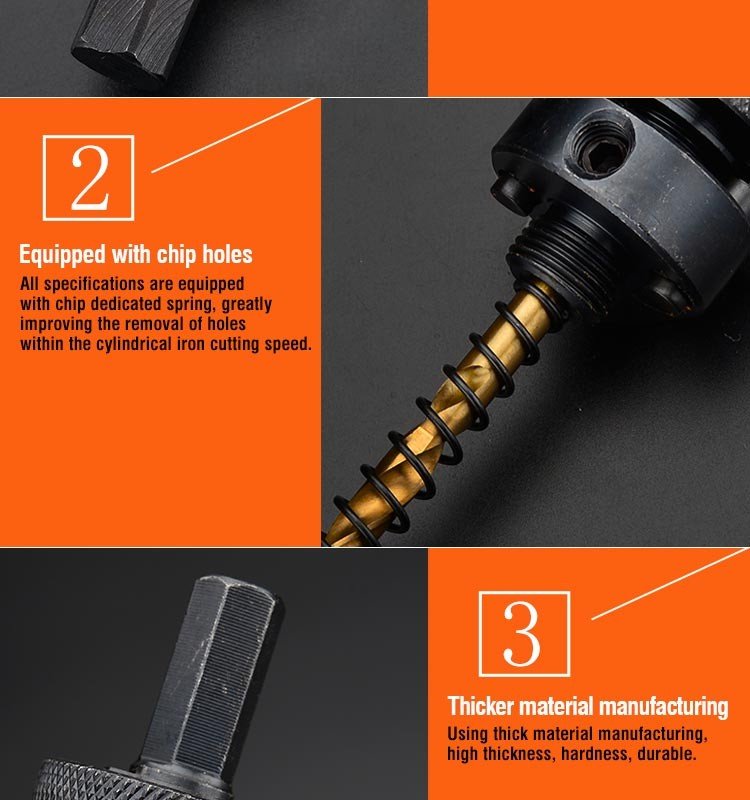 2

Equipped with chip holes

All specifications are equipped with chip dedicated spring, greatly improving the removal of holes within the cylindrical iron cutting speed.

3

Thicker material manufacturing

Using thick material manufacturing, high thickness, hardness, durable.