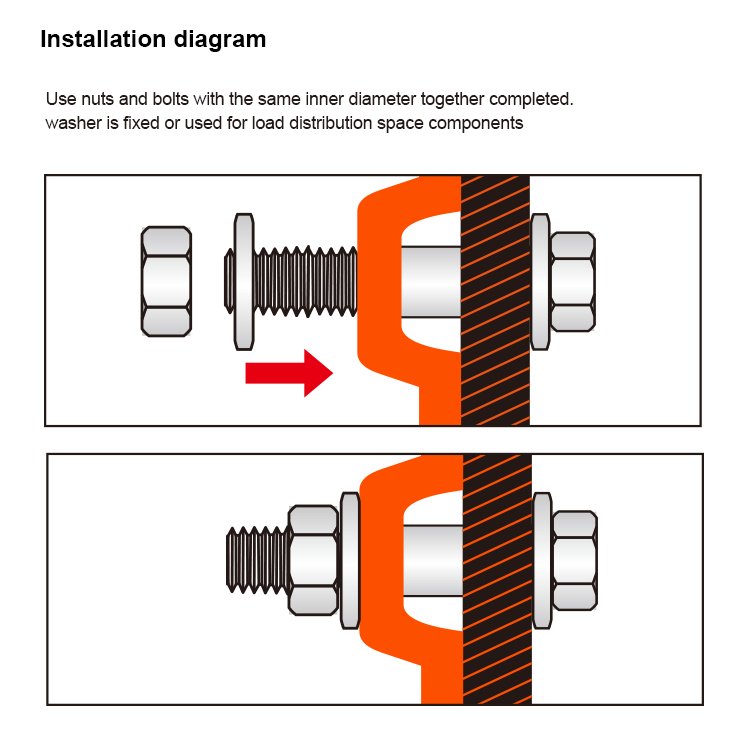 Installation diagram

Use nuts and bolts with the same inner diameter together completed.
washer is fixed or used for load distribution space components