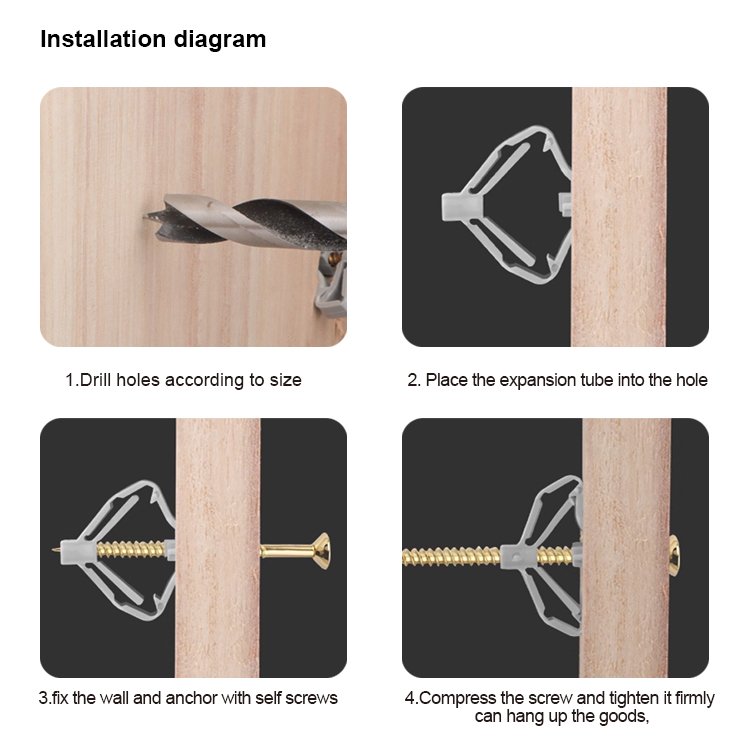 Installation diagram

1.Drill holes according to size

2. Place the expansion tube into the hole

3.fix the wall and anchor with self screws

4.Compress the screw and tighten it firmly can hang up the goods,