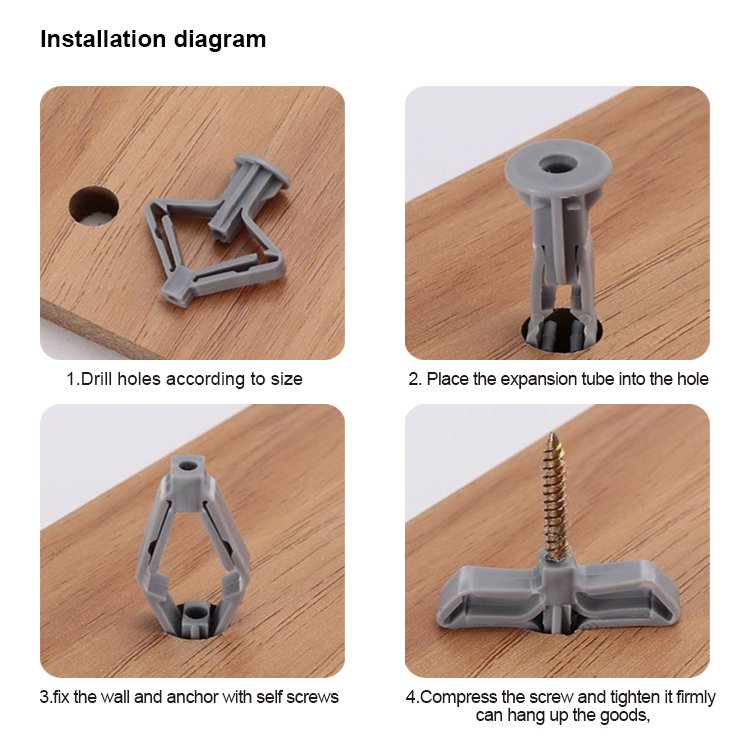 Installation diagram

1.Drill holes according to size

2. Place the expansion tube into the hole

3.fix the wall and anchor with self screws

4.Compress the screw and tighten it firmly can hang up the goods,