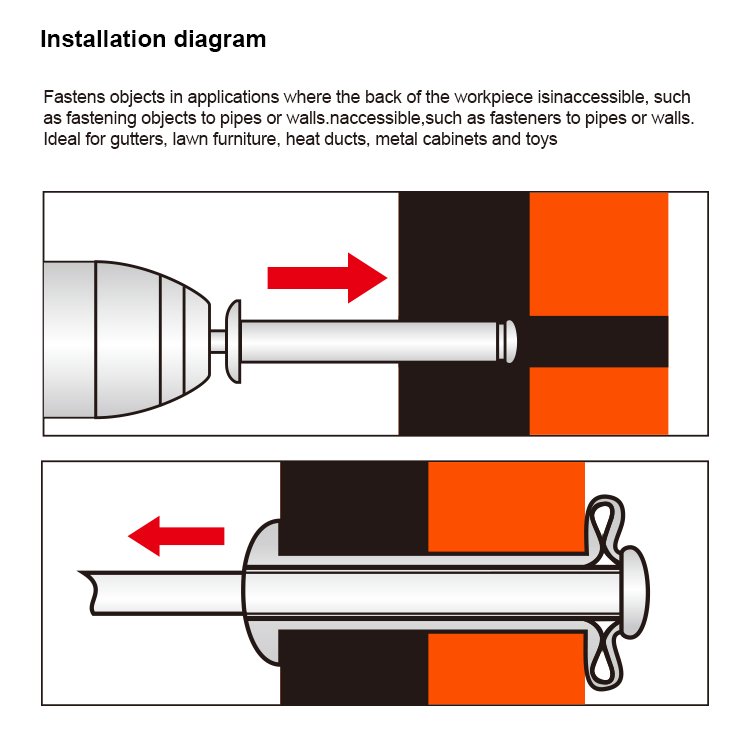 Installation diagram

Fastens objects in applications where the back of the workpiece isinaccessible, such as fastening objects to pipes or walls.naccessible,such as fasteners to pipes or walls. Ideal for gutters, lawn furniture, heat ducts, metal cabinets and toys