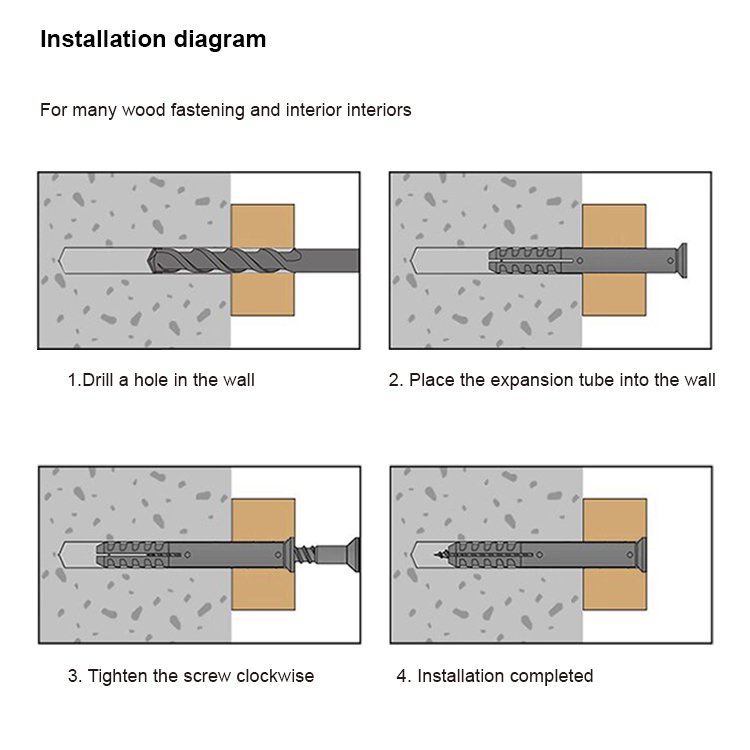 Installation diagram

For many wood fastening and interior interiors

1.Drill a hole in the wall

2. Place the expansion tube into the wall

3. Tighten the screw clockwise

4. Installation completed