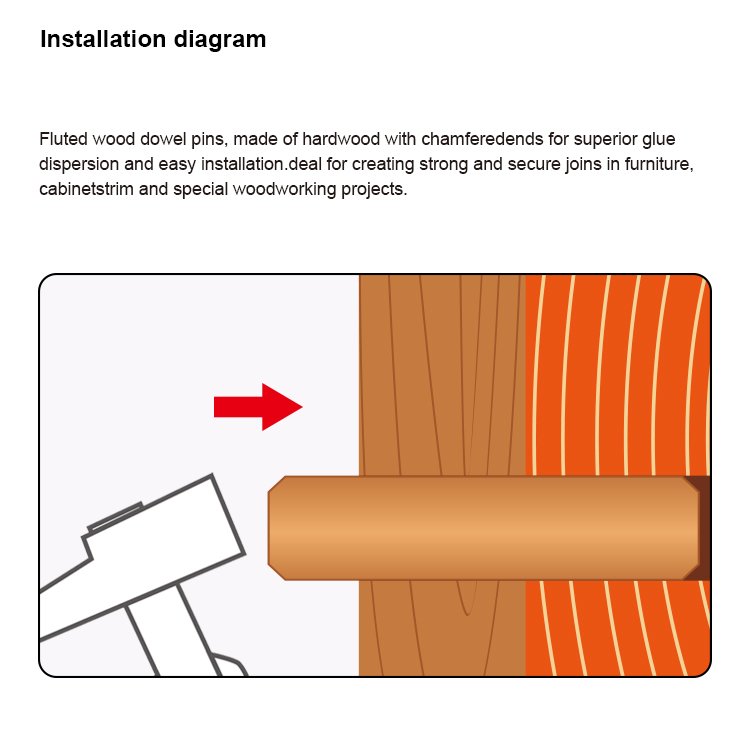 Installation diagram

Fluted wood dowel pins, made of hardwood with chamferedends for superior glue dispersion and easy installation.deal for creating strong and secure joins in furniture, cabinetstrim and special woodworking projects.