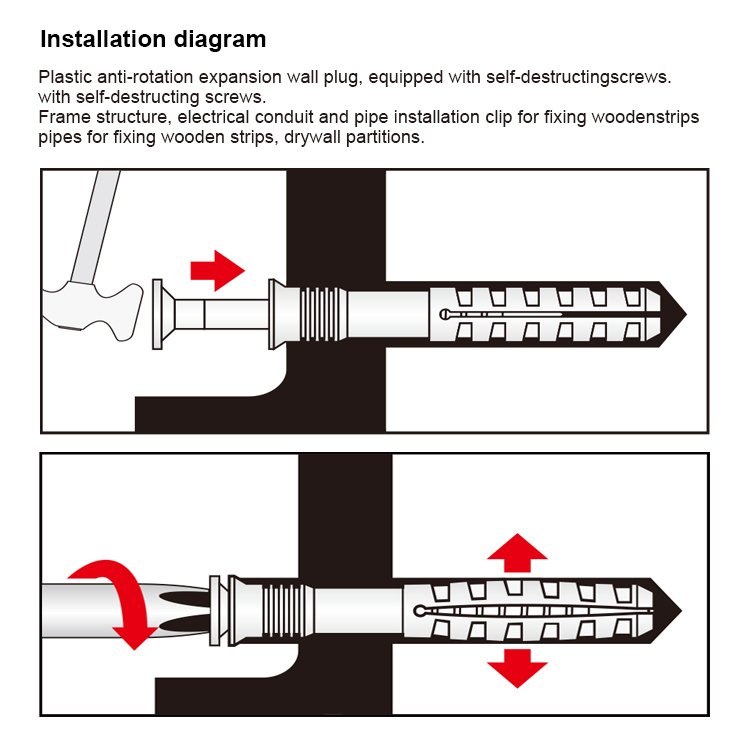 Installation diagram

Plastic anti-rotation expansion wall plug, equipped with self-destructingscrews. with self-destructing screws.
Frame structure, electrical conduit and pipe installation clip for fixing woodenstrips pipes for fixing wooden strips, drywall partitions.