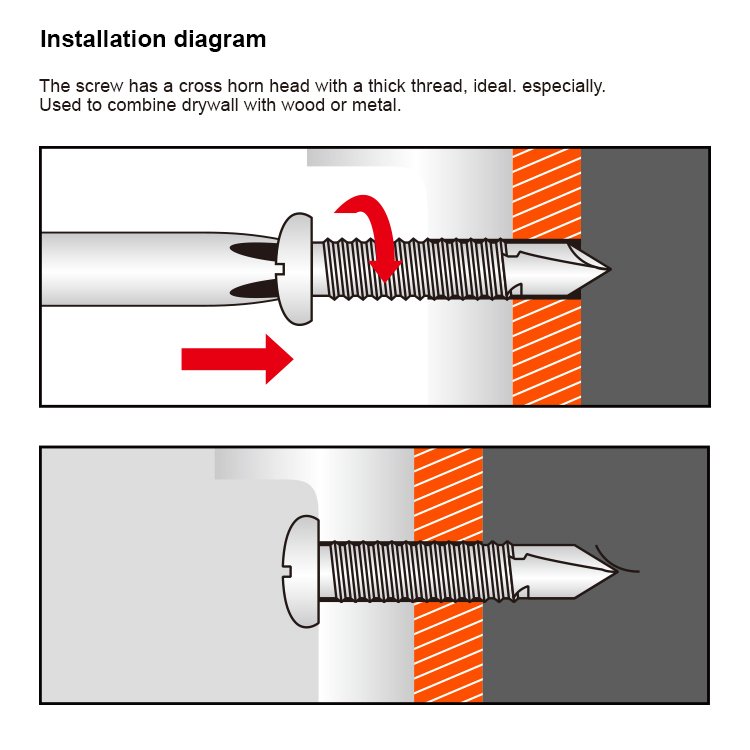 Installation diagram

The screw has a cross horn head with a thick thread, ideal. especially. Used to combine drywall with wood or metal.