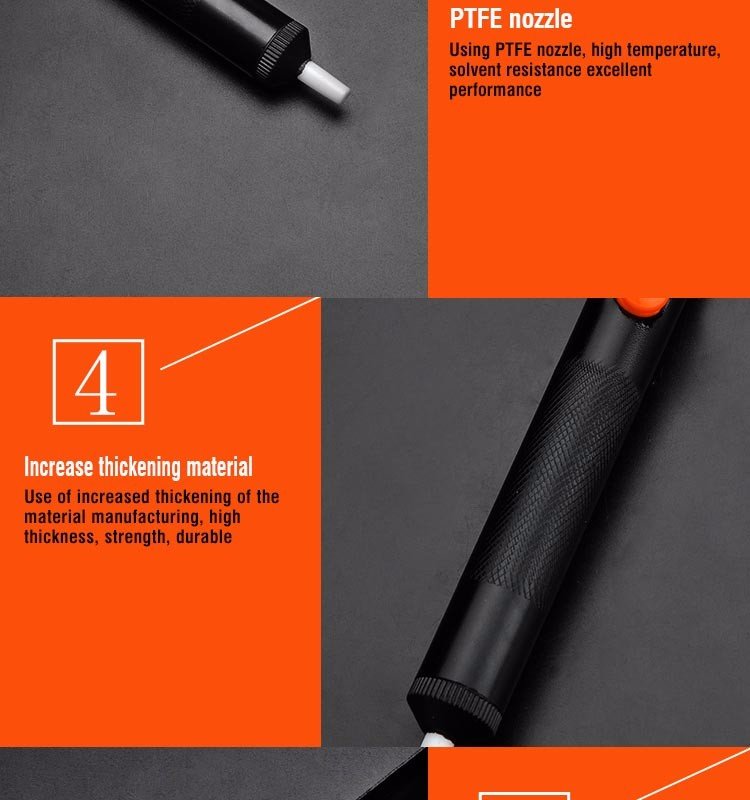 PTFE nozzle

Using PTFE nozzle, high temperature, solvent resistance excellent performance

4

Increase thickening material

Use of increased thickening of the material manufacturing, high thickness, strength, durable