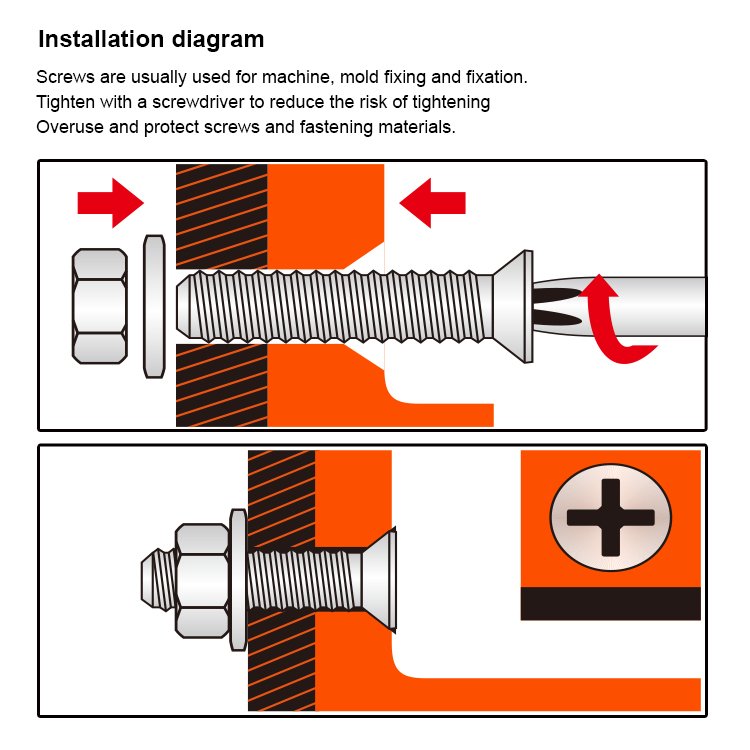 Installation diagram

Screws are usually used for machine, mold fixing and fixation.
Tighten with a screwdriver to reduce the risk of tightening
Overuse and protect screws and fastening materials.