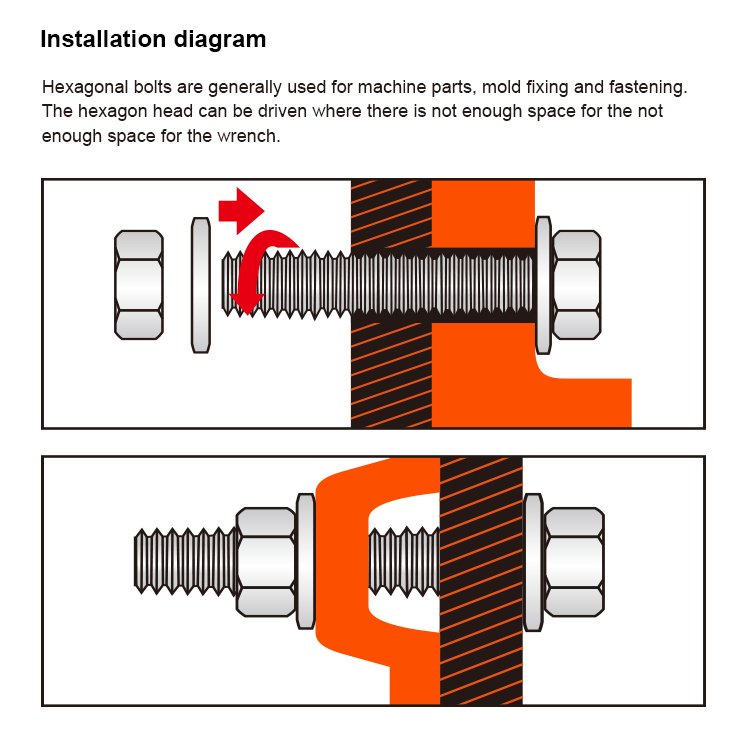 Installation diagram

Hexagonal bolts are generally used for machine parts, mold fixing and fastening. The hexagon head can be driven where there is not enough space for the not enough space for the wrench.