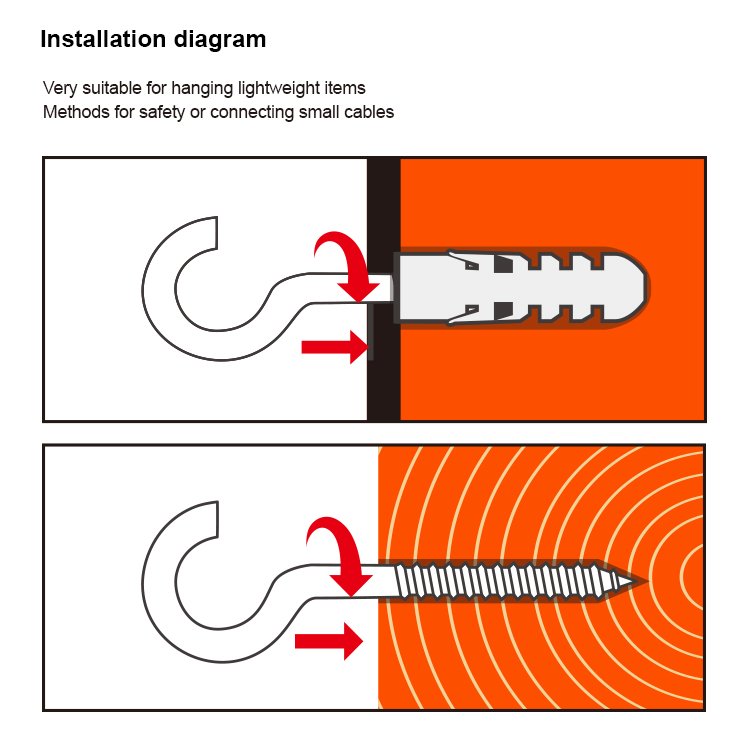 Installation diagram

Very suitable for hanging lightweight items
Methods for safety or connecting small cables