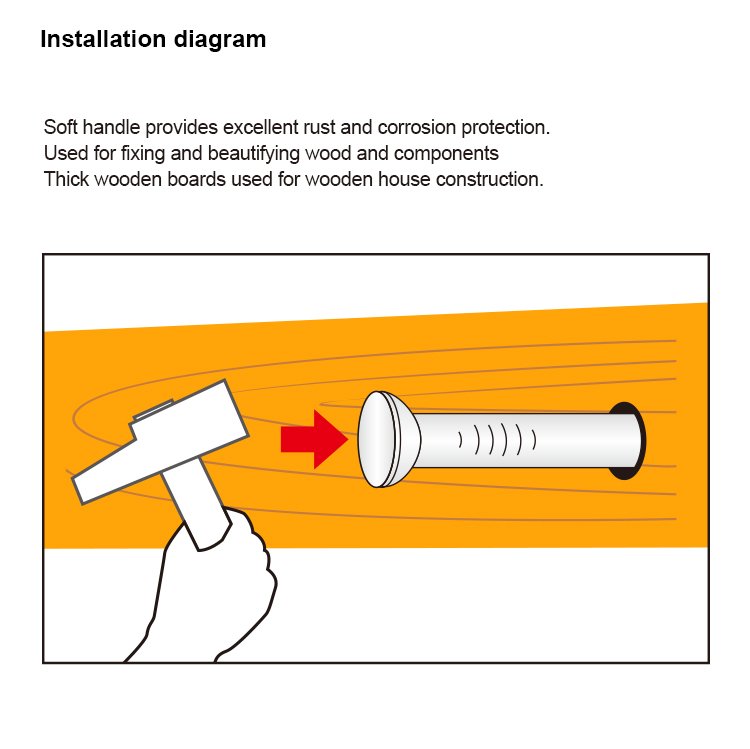 Installation diagram

Soft handle provides excellent rust and corrosion protection.
Used for fixing and beautifying wood and components
Thick wooden boards used for wooden house construction.