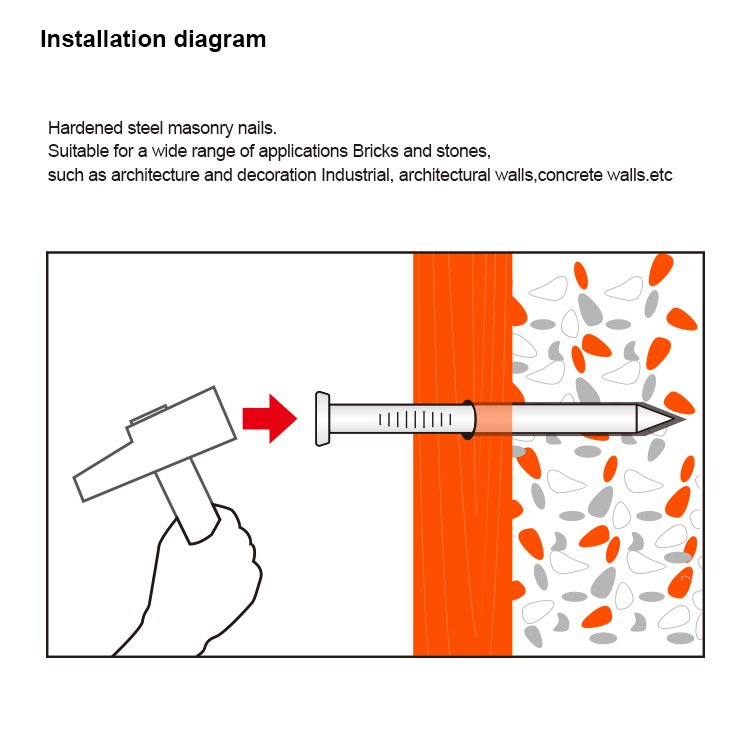 Installation diagram

Hardened steel masonry nails.
Suitable for a wide range of applications Bricks and stones,
such as architecture and decoration Industrial, architectural walls,concrete walls.etc