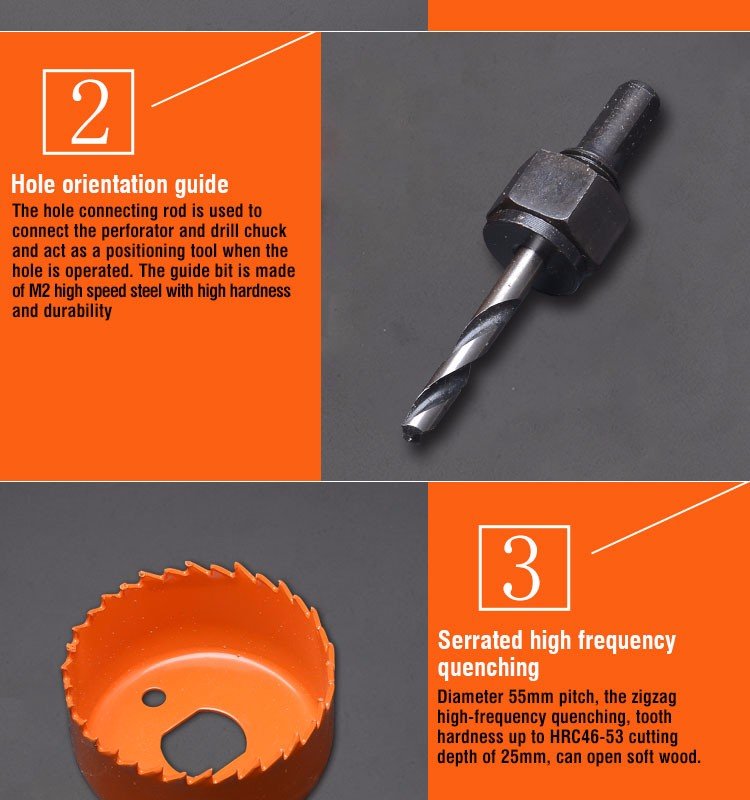 2

Hole orientation guide

The hole connecting rod is used to connect the perforator and drill chuck and act as a positioning tool when the hole is operated. The guide bit is made of M2 high speed steel with high hardness and durability

3

Serrated high frequency quenching

Diameter 55mm pitch, the zigzag high-frequency quenching, tooth hardness up to HRC46-53 cutting depth of 25mm, can open soft wood.