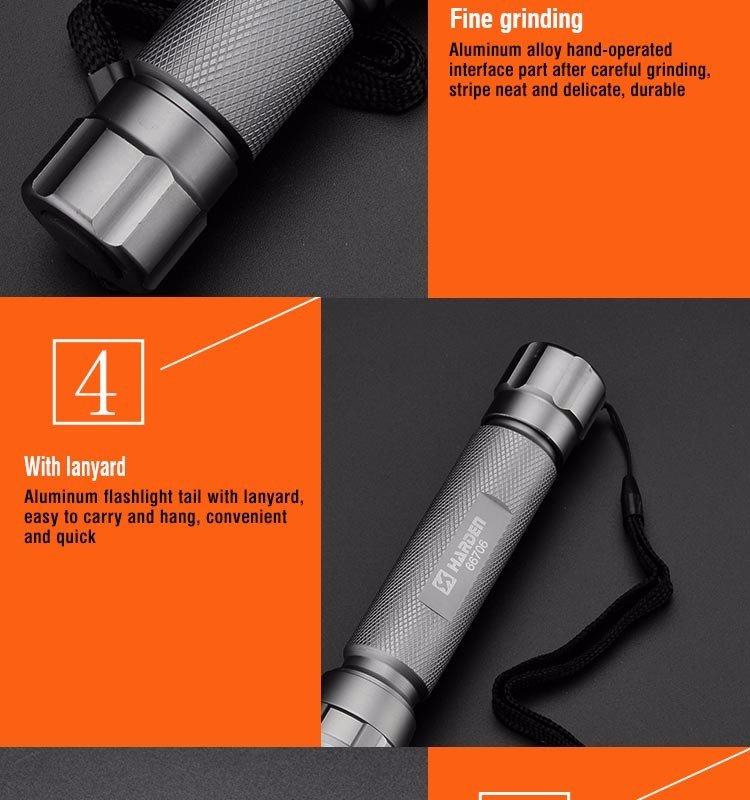 Fine grinding
Aluminum alloy hand-operated interface part after careful grinding, stripe neat and delicate, durable

4

With lanyard
Aluminum flashlight tail with lanyard, easy to carry and hang, convenient and quick

HARDEN
66706