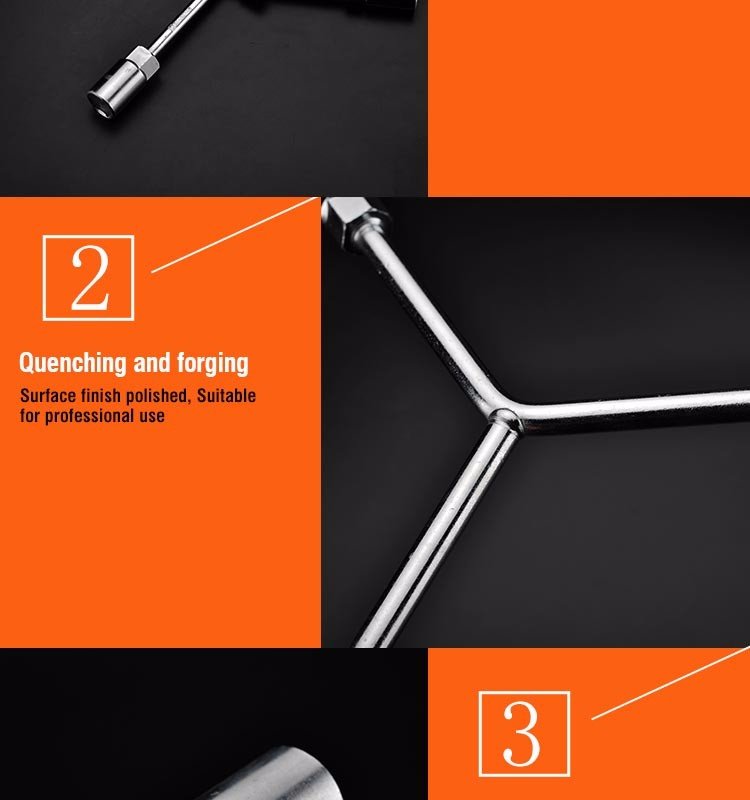 2

Quenching and forging

Surface finish polished, Suitable for professional use

3