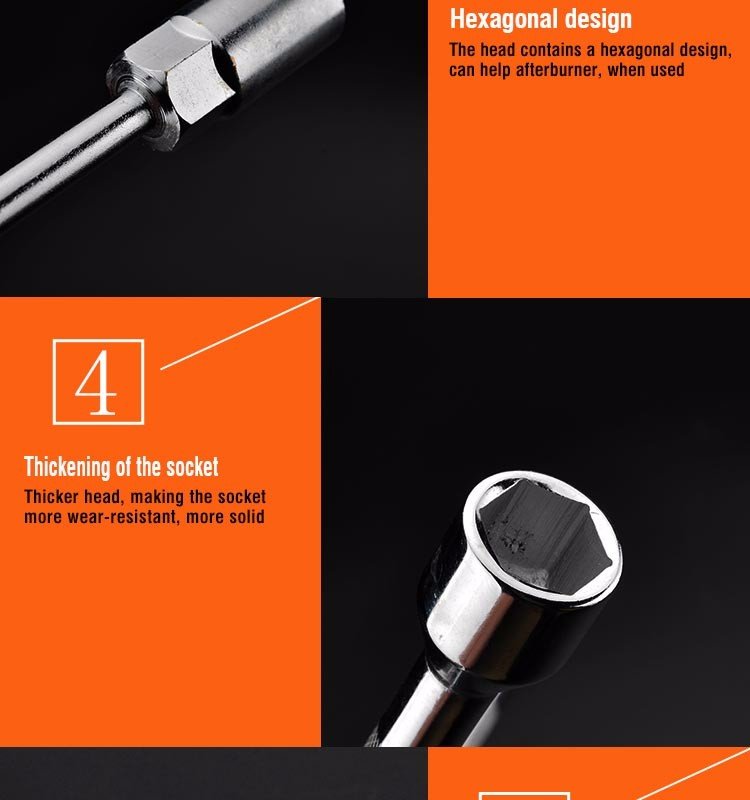 Hexagonal design
The head contains a hexagonal design, can help afterburner, when used

4

Thickening of the socket
Thicker head, making the socket more wear-resistant, more solid