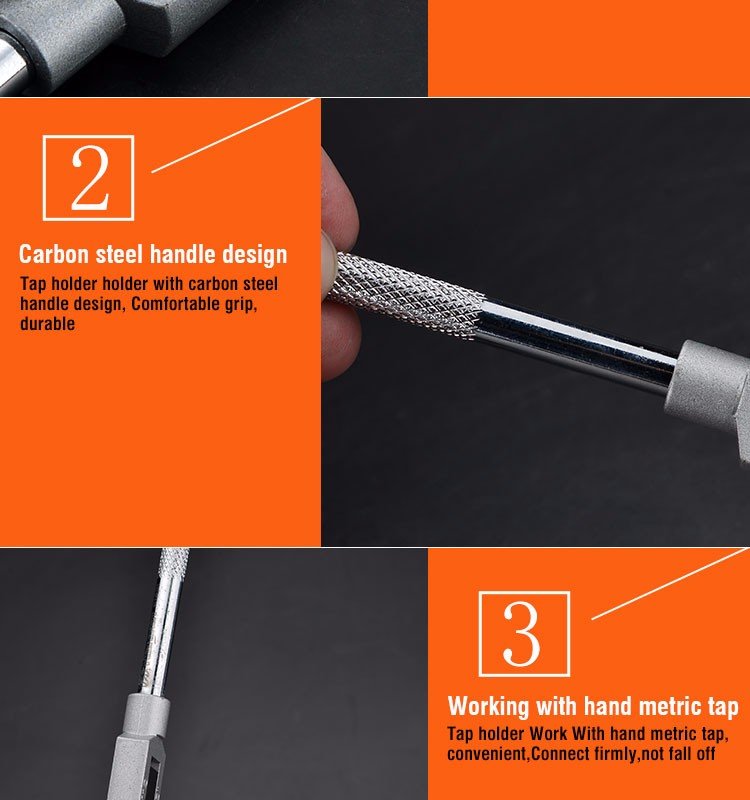 2

Carbon steel handle design

Tap holder holder with carbon steel handle design, Comfortable grip, durable

3

Working with hand metric tap

Tap holder Work With hand metric tap, convenient,Connect firmly,not fall off