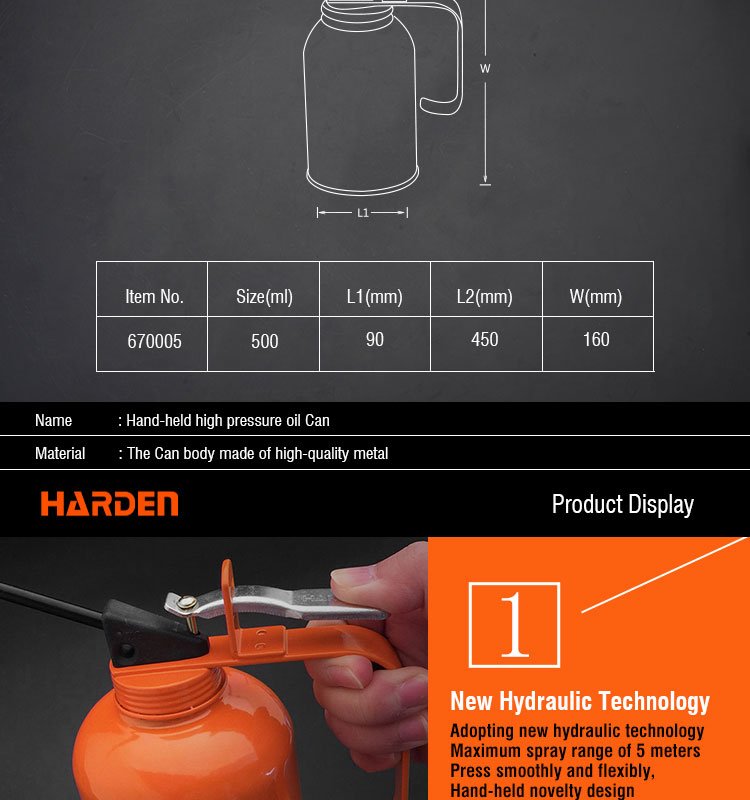 W

L1

| Item No. | Size(ml) | L1(mm) | L2(mm) | W(mm) |
|---|---|---|---|---|
| 670005 | 500 | 90 | 450 | 160 |

Name : Hand-held high pressure oil Can

Material : The Can body made of high-quality metal

HARDEN

Product Display

1

New Hydraulic Technology

Adopting new hydraulic technology
Maximum spray range of 5 meters
Press smoothly and flexibly,
Hand-held novelty design