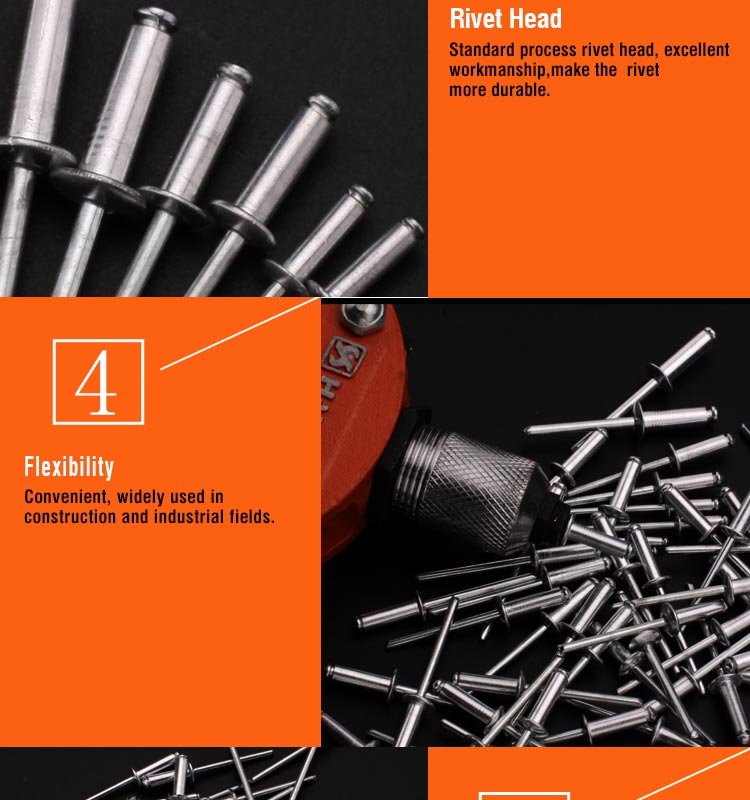 Rivet Head

Standard process rivet head, excellent workmanship,make the rivet more durable.

4

Flexibility

Convenient, widely used in construction and industrial fields.