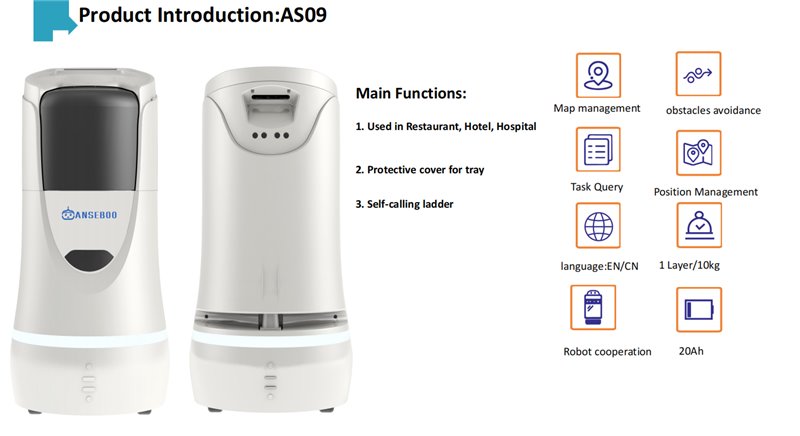 Product Introduction:AS09

ANSEBOO

Main Functions:

1. Used in Restaurant, Hotel, Hospital

2. Protective cover for tray

3. Self-calling ladder

Map management

obstacles avoidance

Task Query

Position Management

language:EN/CN

1 Layer/10kg

Robot cooperation

20Ah