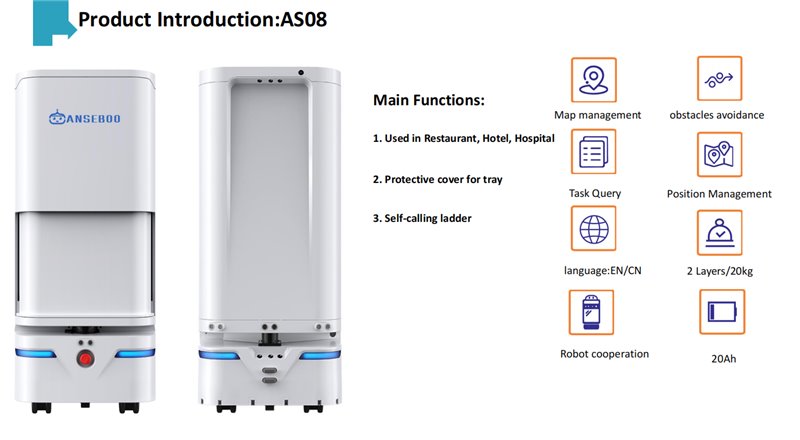 Product Introduction:AS08

ANSEBOO

Main Functions:

1. Used in Restaurant, Hotel, Hospital

2. Protective cover for tray

3. Self-calling ladder

Map management

obstacles avoidance

Task Query

Position Management

language:EN/CN

2 Layers/20kg

Robot cooperation

20Ah