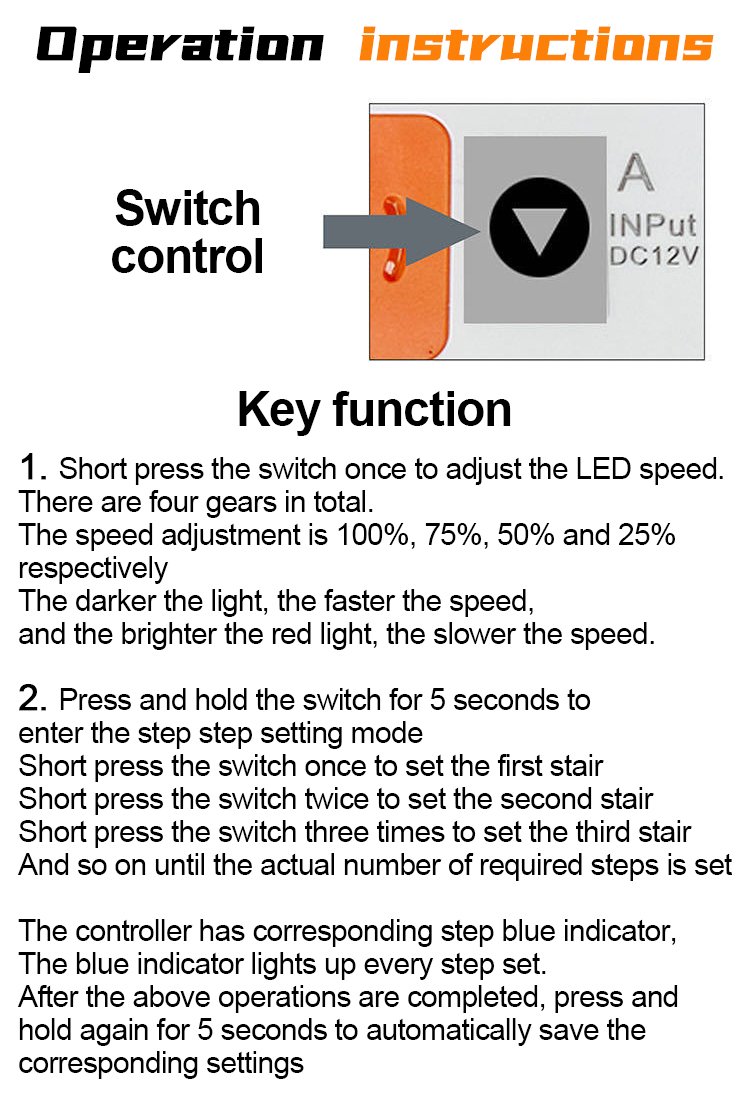 Operation instructions

Switch control

A
INPut
DC12V

Key function

1. Short press the switch once to adjust the LED speed. There are four gears in total.
The speed adjustment is 100%, 75%, 50% and 25% respectively
The darker the light, the faster the speed,
and the brighter the red light, the slower the speed.

2. Press and hold the switch for 5 seconds to enter the step step setting mode
Short press the switch once to set the first stair
Short press the switch twice to set the second stair
Short press the switch three times to set the third stair
And so on until the actual number of required steps is set

The controller has corresponding step blue indicator,
The blue indicator lights up every step set.
After the above operations are completed, press and hold again for 5 seconds to automatically save the corresponding settings