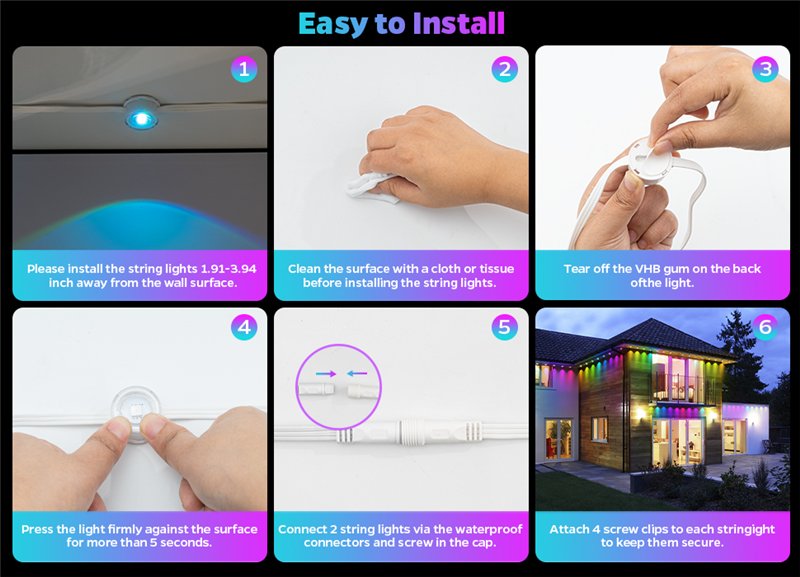 Easy to Install

1

Please install the string lights 1.91-3.94 inch away from the wall surface.

2

Clean the surface with a cloth or tissue before installing the string lights.

3

Tear off the VHB gum on the back ofthe light.

4

Press the light firmly against the surface for more than 5 seconds.

5

Connect 2 string lights via the waterproof connectors and screw in the cap.

6

Attach 4 screw clips to each stringight to keep them secure.