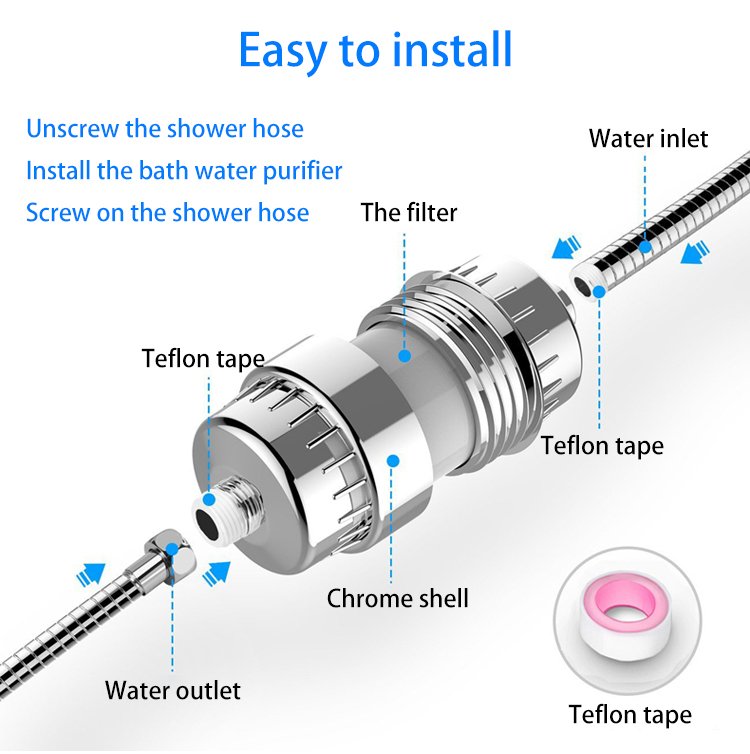 Easy to install

Unscrew the shower hose
Install the bath water purifier
Screw on the shower hose

Water inlet

The filter

Teflon tape

Teflon tape

Chrome shell

Water outlet

Teflon tape