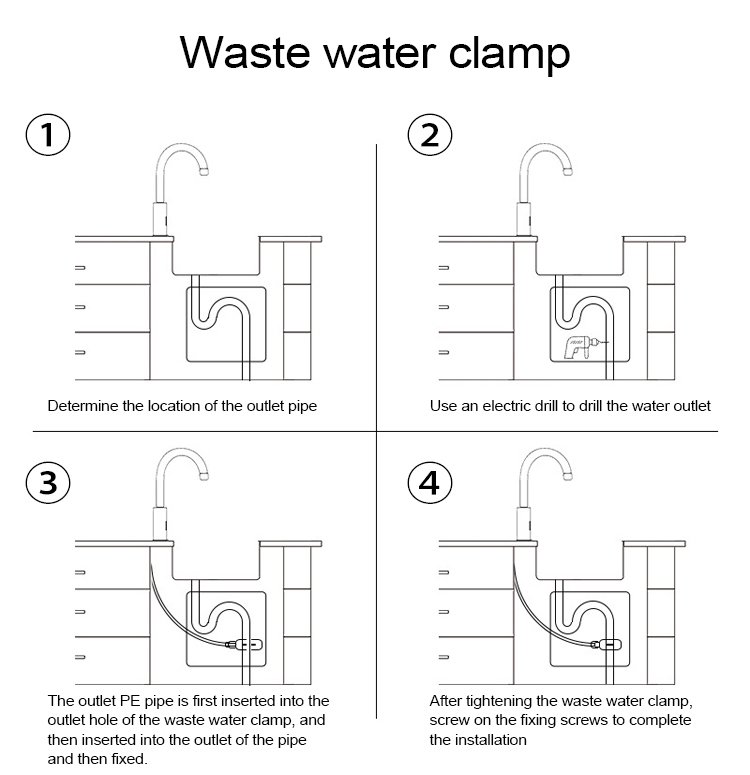 Waste water clamp

1

Determine the location of the outlet pipe

2

Use an electric drill to drill the water outlet

3

The outlet PE pipe is first inserted into the outlet hole of the waste water clamp, and then inserted into the outlet of the pipe and then fixed.

4

After tightening the waste water clamp, screw on the fixing screws to complete the installation