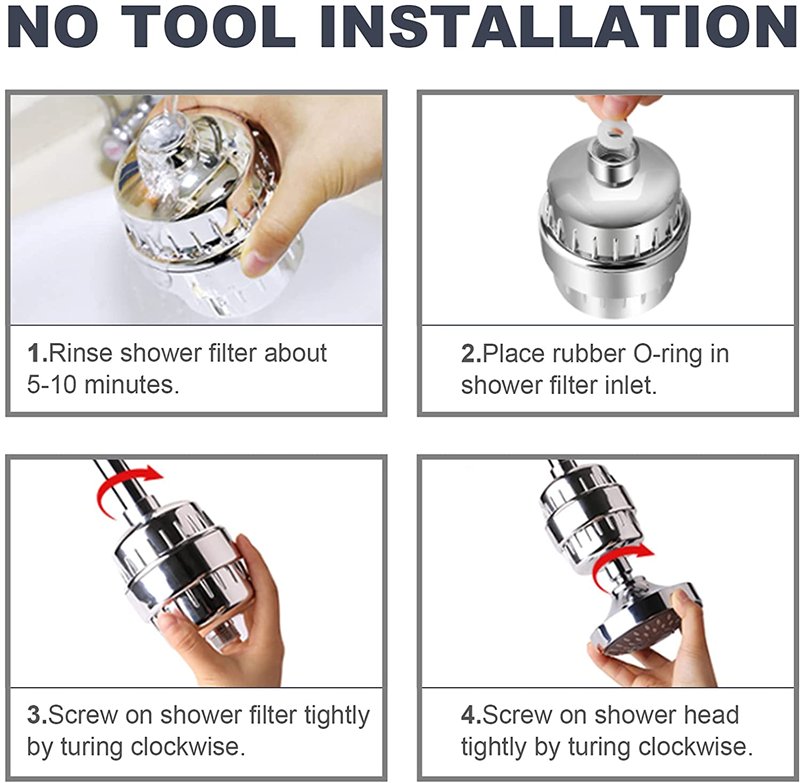 NO TOOL INSTALLATION

1.Rinse shower filter about 5-10 minutes.

2.Place rubber O-ring in shower filter inlet.

3.Screw on shower filter tightly by turing clockwise.

4.Screw on shower head tightly by turing clockwise.