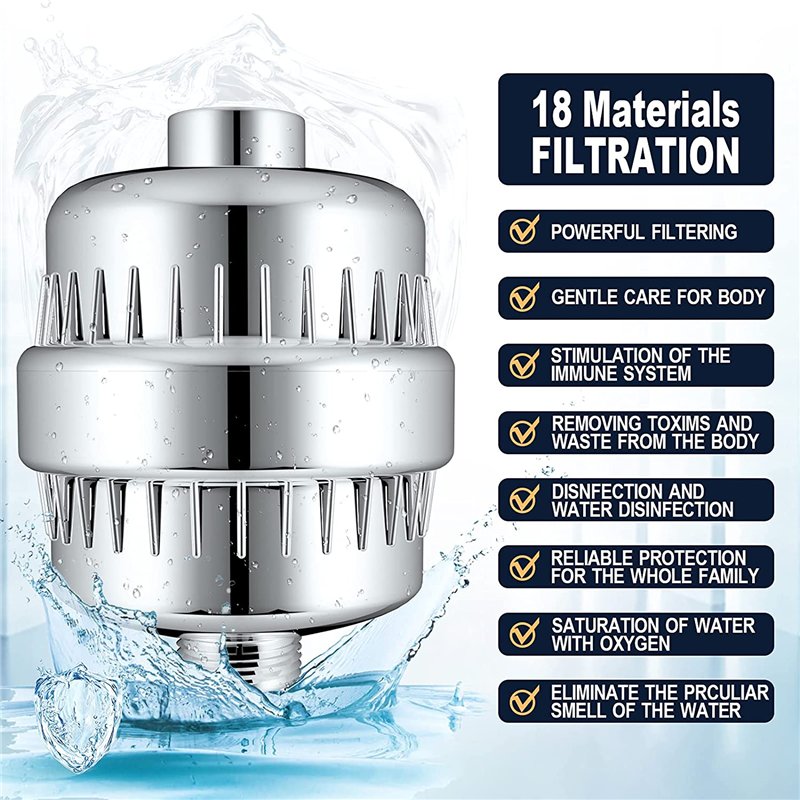 18 Materials FILTRATION

POWERFUL FILTERING

GENTLE CARE FOR BODY

STIMULATION OF THE IMMUNE SYSTEM

REMOVING TOXIMS AND WASTE FROM THE BODY

DISNFECTION AND WATER DISINFECTION

RELIABLE PROTECTION FOR THE WHOLE FAMILY

SATURATION OF WATER WITH OXYGEN

ELIMINATE THE PRCULIAR SMELL OF THE WATER