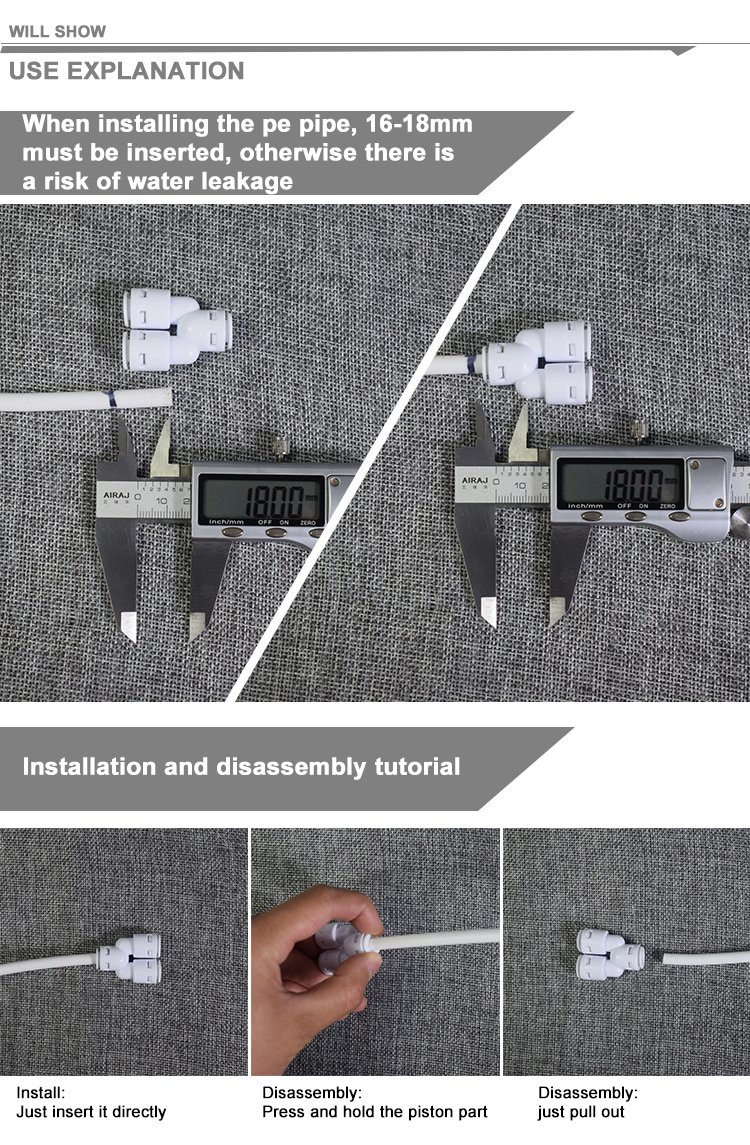 WILL SHOW

USE EXPLANATION

When installing the pe pipe, 16-18mm must be inserted, otherwise there is a risk of water leakage

AIRAJ 18.00 mm inch/mm OFF ON ZERO

AIRAJ 18.00 mm inch/mm OFF ON ZERO

Installation and disassembly tutorial

Install:
Just insert it directly

Disassembly:
Press and hold the piston part

Disassembly:
just pull out