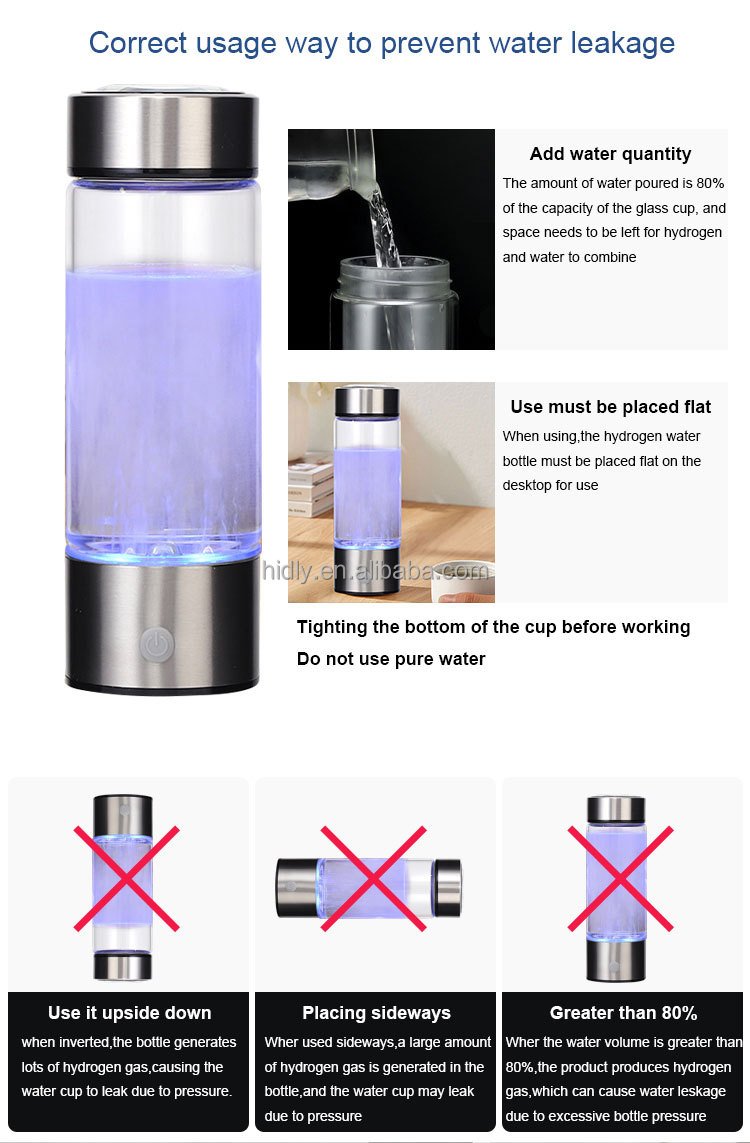 Correct usage way to prevent water leakage

Add water quantity

The amount of water poured is 80% of the capacity of the glass cup, and space needs to be left for hydrogen and water to combine

Use must be placed flat

When using,the hydrogen water bottle must be placed flat on the desktop for use

hidly.en.alibaba.com

Tighting the bottom of the cup before working

Do not use pure water

Use it upside down

when inverted,the bottle generates lots of hydrogen gas,causing the water cup to leak due to pressure.

Placing sideways

Wher used sideways,a large amount of hydrogen gas is generated in the bottle,and the water cup may leak due to pressure

Greater than 80%

Wher the water volume is greater than 80%,the product produces hydrogen gas,which can cause water leskage due to excessive bottle pressure