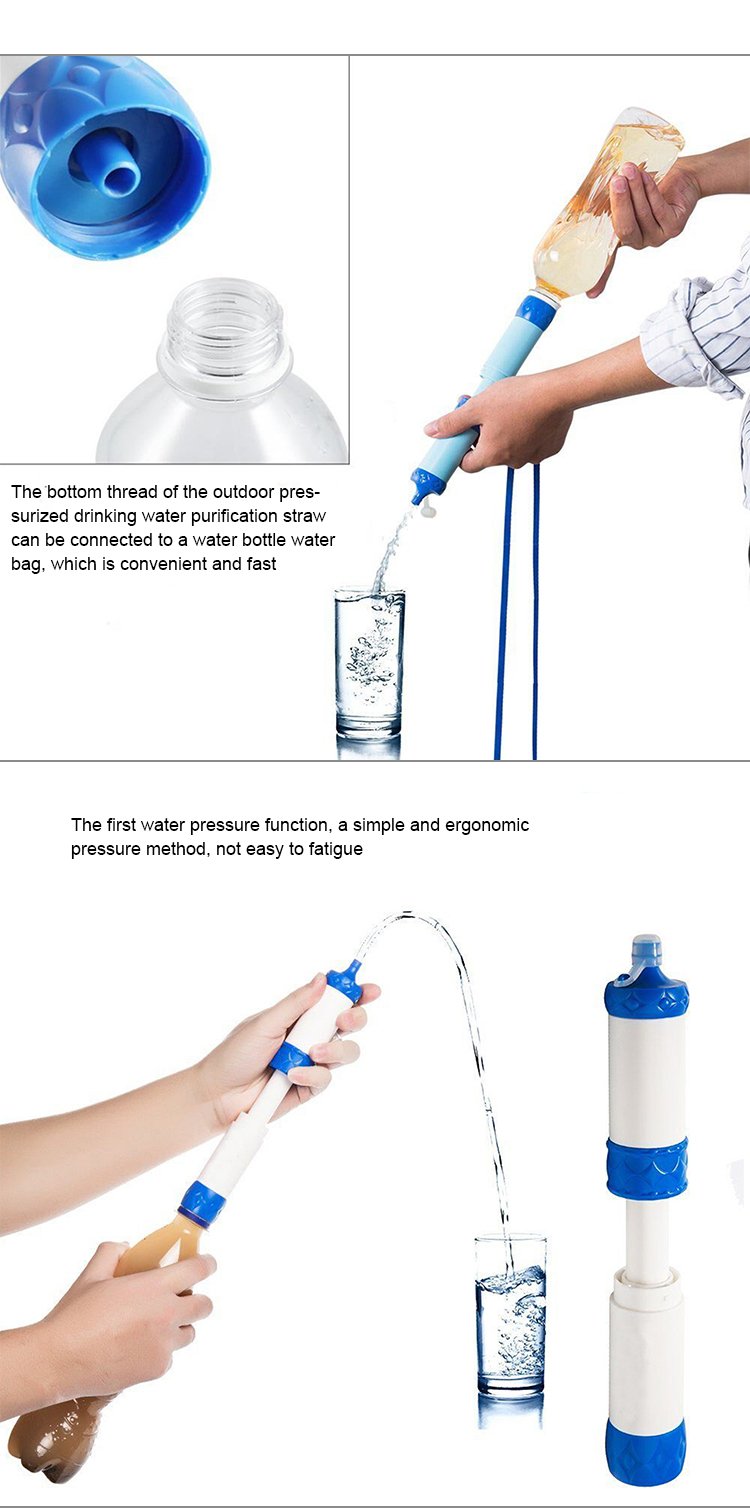 The bottom thread of the outdoor pressurized drinking water purification straw can be connected to a water bottle water bag, which is convenient and fast

The first water pressure function, a simple and ergonomic pressure method, not easy to fatigue