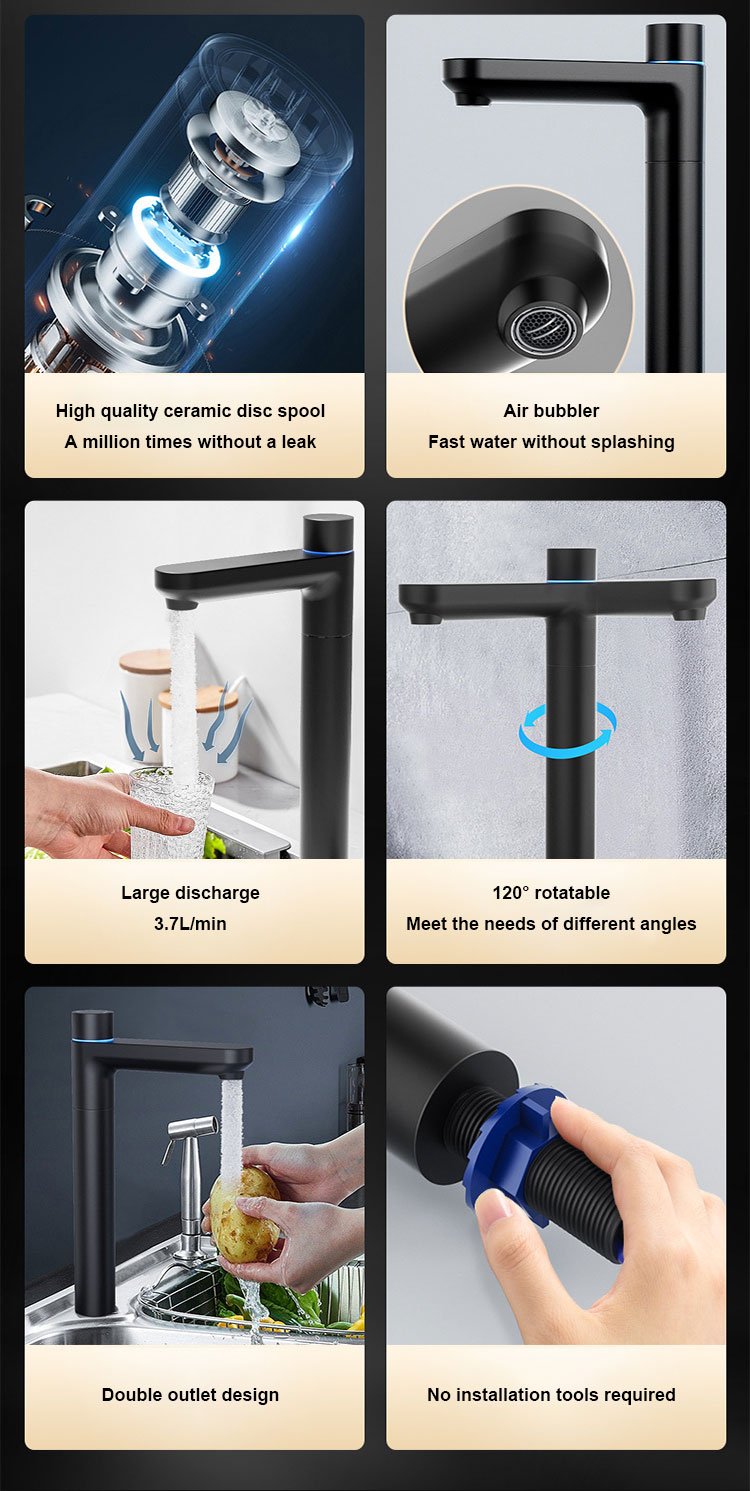 High quality ceramic disc spool
A million times without a leak

Air bubbler
Fast water without splashing

Large discharge
3.7L/min

120° rotatable
Meet the needs of different angles

Double outlet design

No installation tools required