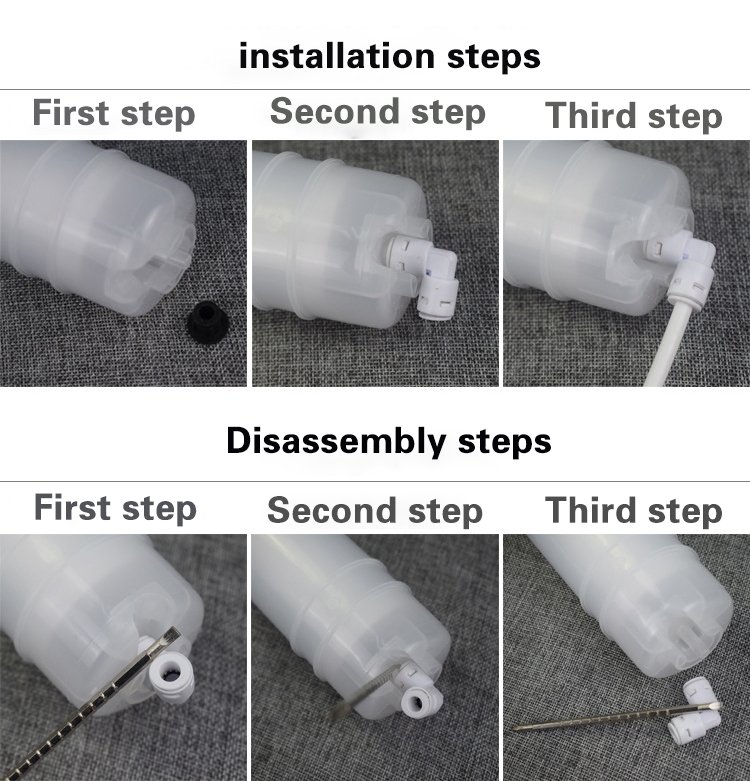 installation steps

First step

Second step

Third step

Disassembly steps

First step

Second step

Third step