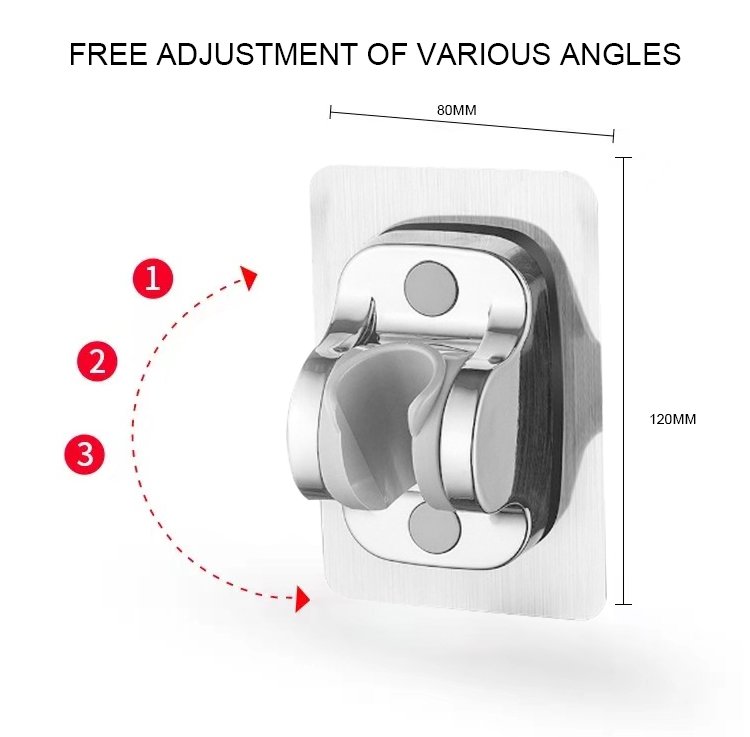 FREE ADJUSTMENT OF VARIOUS ANGLES

80MM

1

2

3

120MM