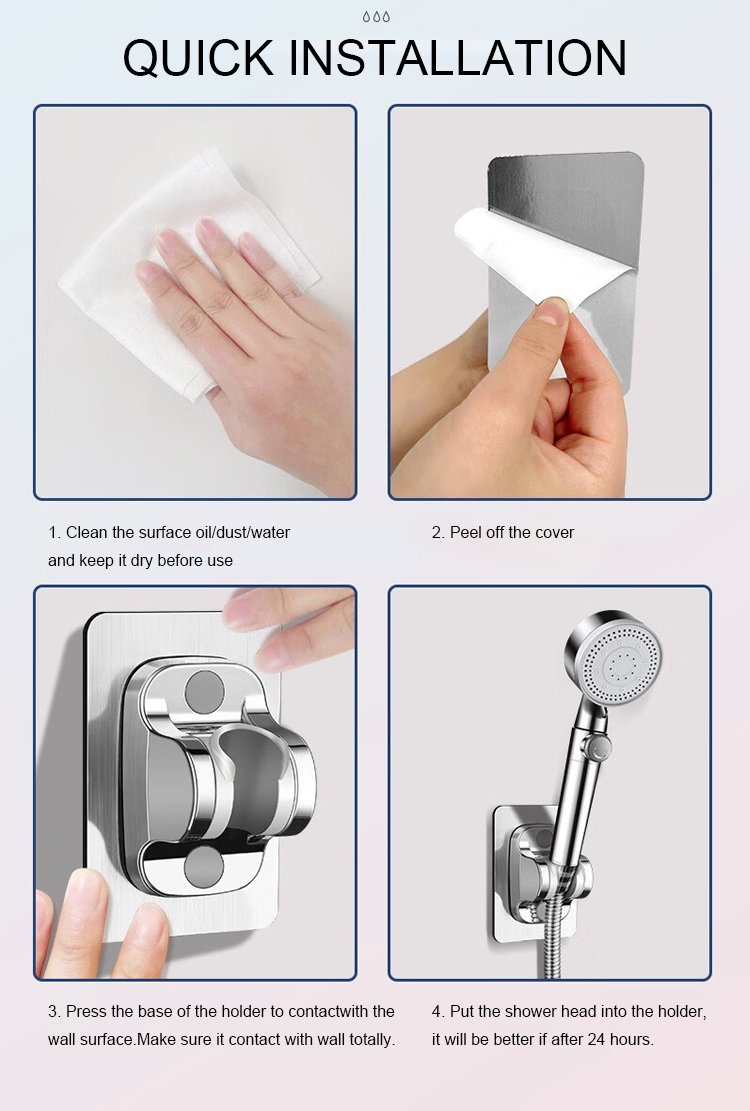 QUICK INSTALLATION

1. Clean the surface oil/dust/water and keep it dry before use

2. Peel off the cover

3. Press the base of the holder to contactwith the wall surface.Make sure it contact with wall totally.

4. Put the shower head into the holder, it will be better if after 24 hours.