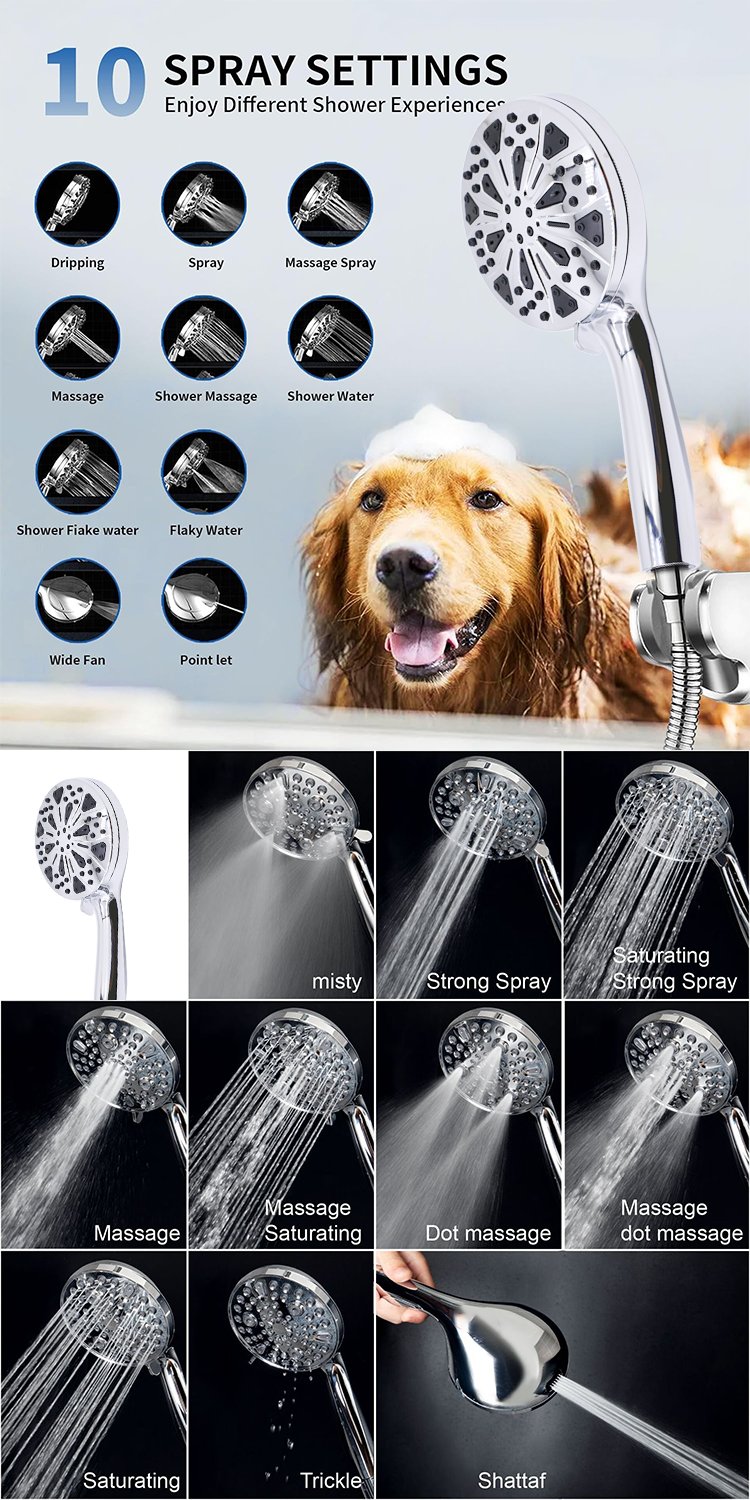 10 SPRAY SETTINGS
Enjoy Different Shower Experiences

Dripping
Spray
Massage Spray
Massage
Shower Massage
Shower Water
Shower Fiake water
Flaky Water
Wide Fan
Point let

misty
Strong Spray
Saturating Strong Spray
Massage
Massage Saturating
Dot massage
Massage dot massage
Saturating
Trickle
Shattaf