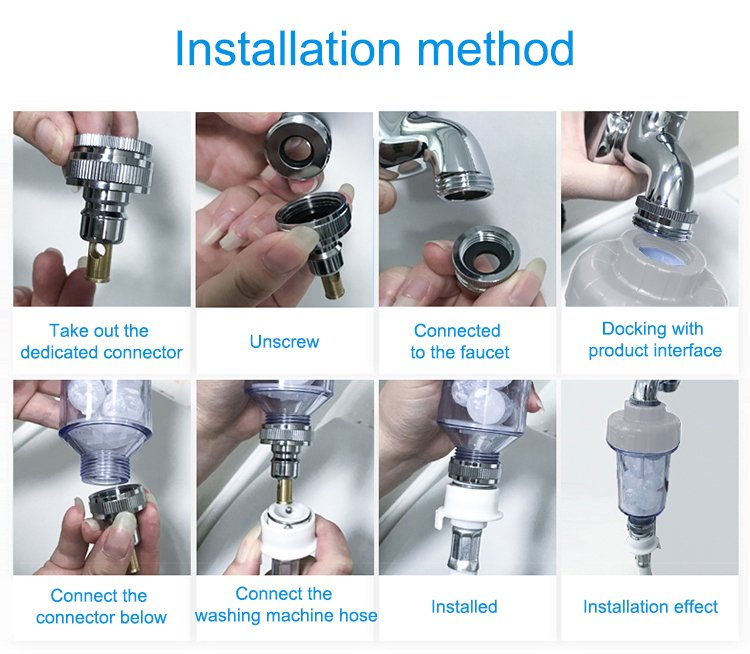 Installation method

Take out the dedicated connector

Unscrew

Connected to the faucet

Docking with product interface

Connect the connector below

Connect the washing machine hose

Installed

Installation effect