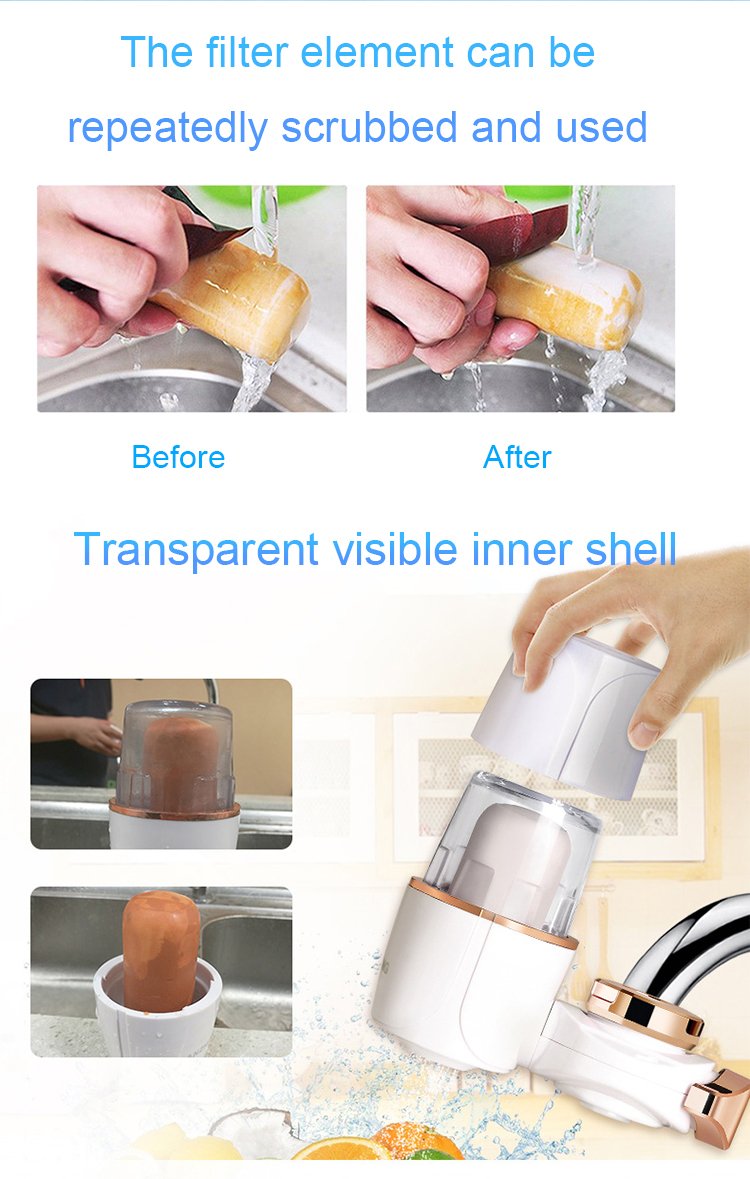 The filter element can be repeatedly scrubbed and used

Before

After

Transparent visible inner shell