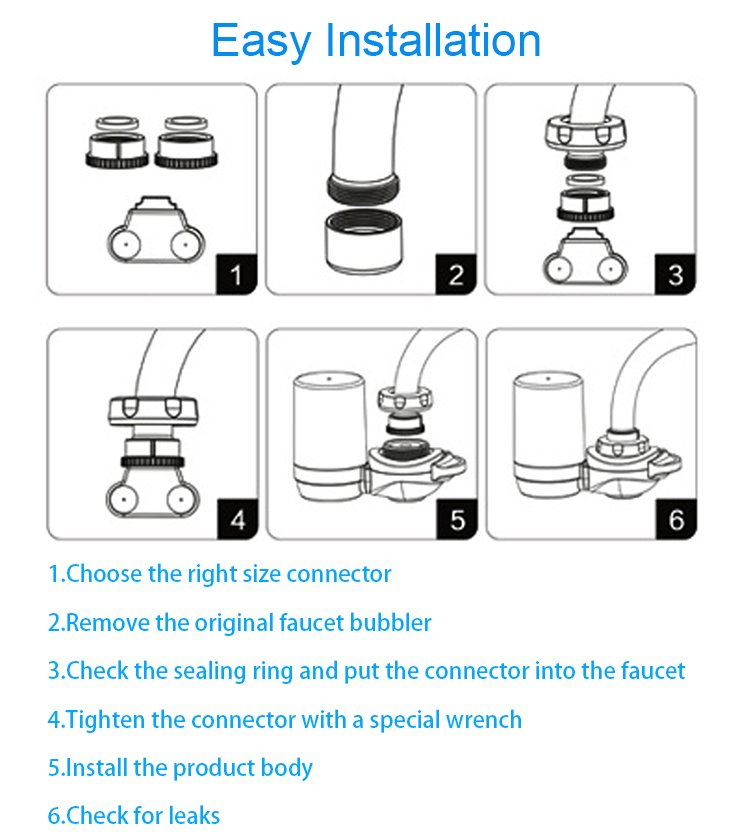 Easy Installation

1

2

3

4

5

6

1.Choose the right size connector

2.Remove the original faucet bubbler

3.Check the sealing ring and put the connector into the faucet

4.Tighten the connector with a special wrench

5.Install the product body

6.Check for leaks