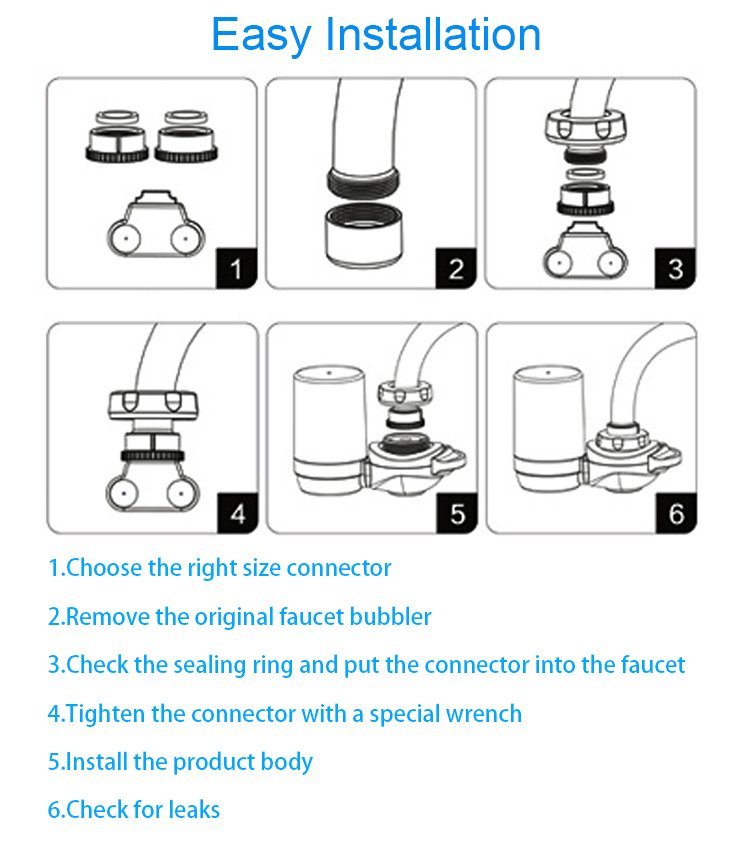 Easy Installation

1

2

3

4

5

6

1.Choose the right size connector

2.Remove the original faucet bubbler

3.Check the sealing ring and put the connector into the faucet

4.Tighten the connector with a special wrench

5.Install the product body

6.Check for leaks