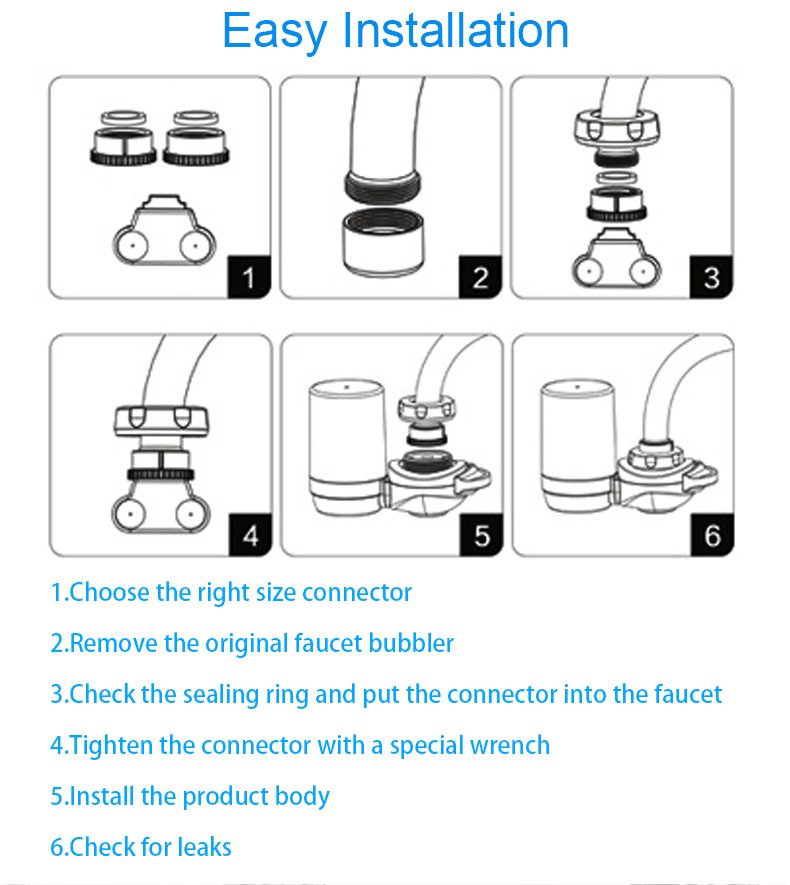 Easy Installation

1

2

3

4

5

6

1.Choose the right size connector

2.Remove the original faucet bubbler

3.Check the sealing ring and put the connector into the faucet

4.Tighten the connector with a special wrench

5.Install the product body

6.Check for leaks