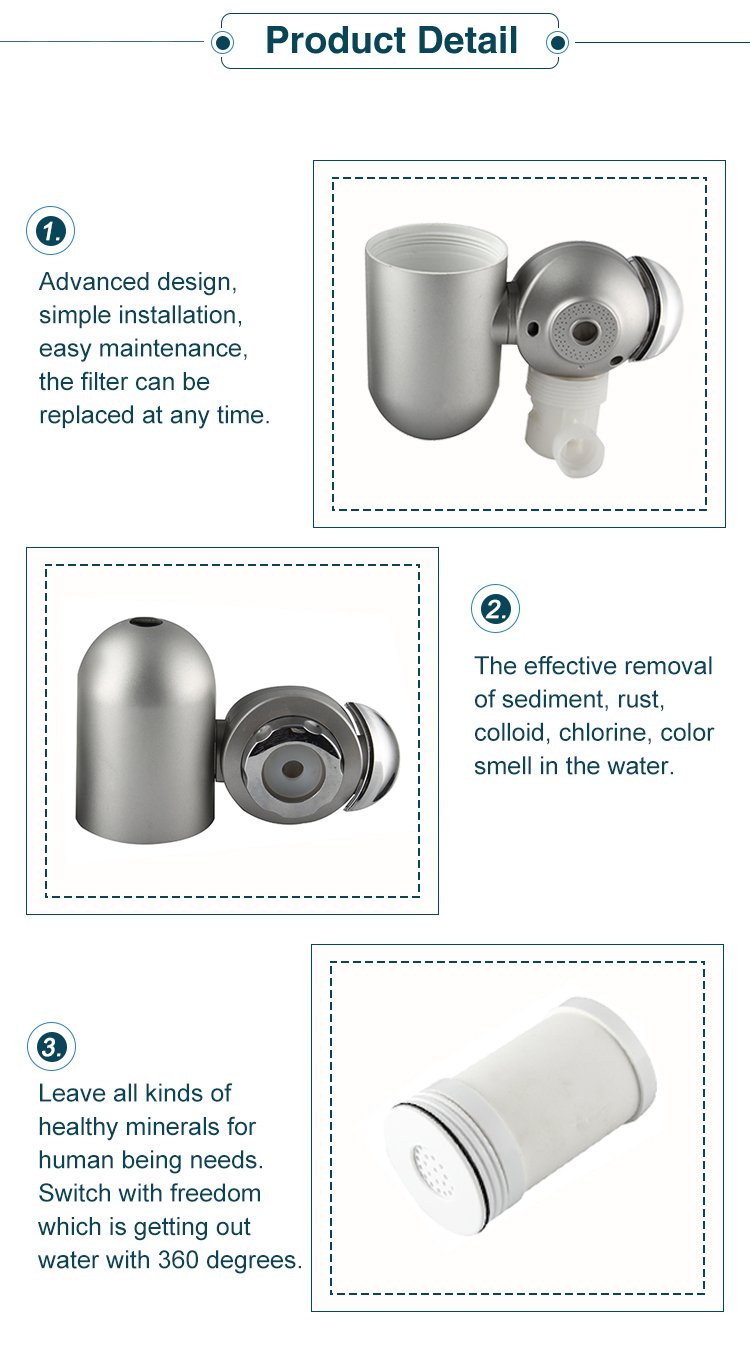 Product Detail

1.

Advanced design, simple installation, easy maintenance, the filter can be replaced at any time.

2.

The effective removal of sediment, rust, colloid, chlorine, color smell in the water.

3.

Leave all kinds of healthy minerals for human being needs. Switch with freedom which is getting out water with 360 degrees.