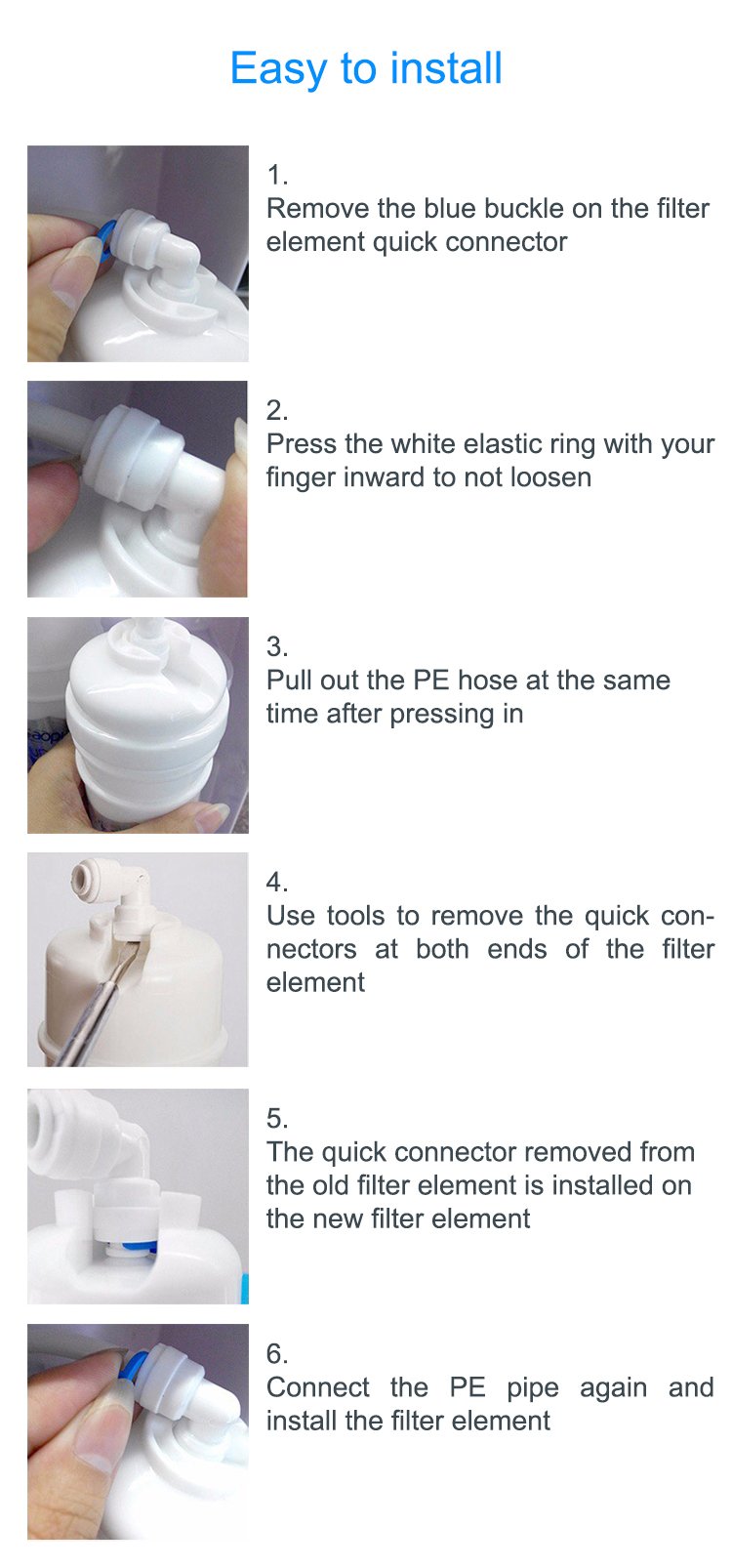 Easy to install

1.
Remove the blue buckle on the filter element quick connector

2.
Press the white elastic ring with your finger inward to not loosen

3.
Pull out the PE hose at the same time after pressing in

4.
Use tools to remove the quick connectors at both ends of the filter element

5.
The quick connector removed from the old filter element is installed on the new filter element

6.
Connect the PE pipe again and install the filter element