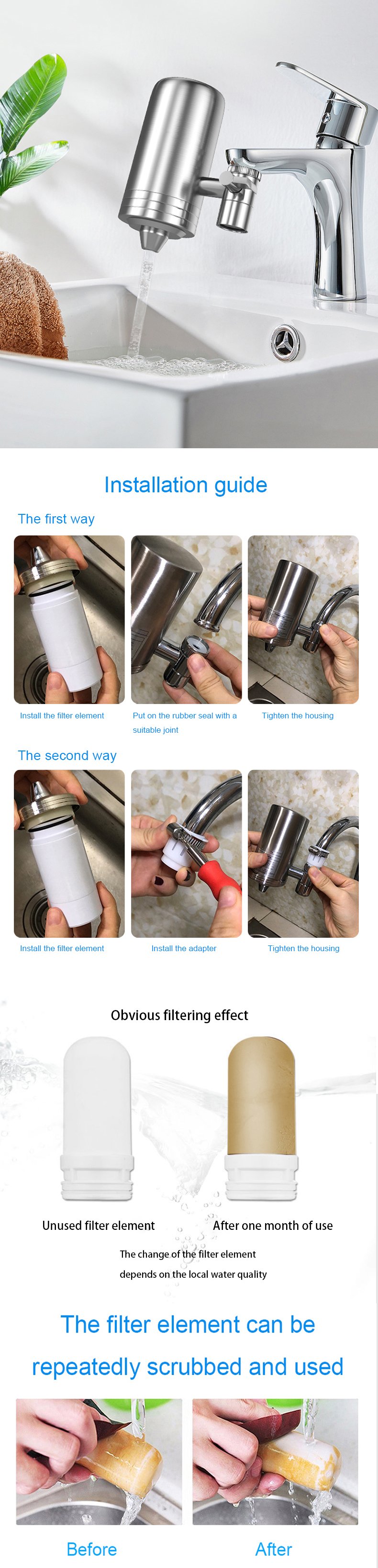 Installation guide

The first way

Install the filter element

Put on the rubber seal with a suitable joint

Tighten the housing

The second way

Install the filter element

Install the adapter

Tighten the housing

Obvious filtering effect

Unused filter element

After one month of use

The change of the filter element depends on the local water quality

The filter element can be repeatedly scrubbed and used

Before

After