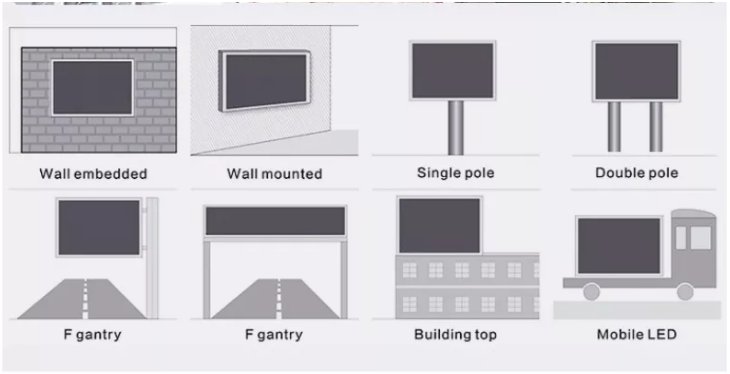 Wall embedded

Wall mounted

Single pole

Double pole

F gantry

F gantry

Building top

Mobile LED