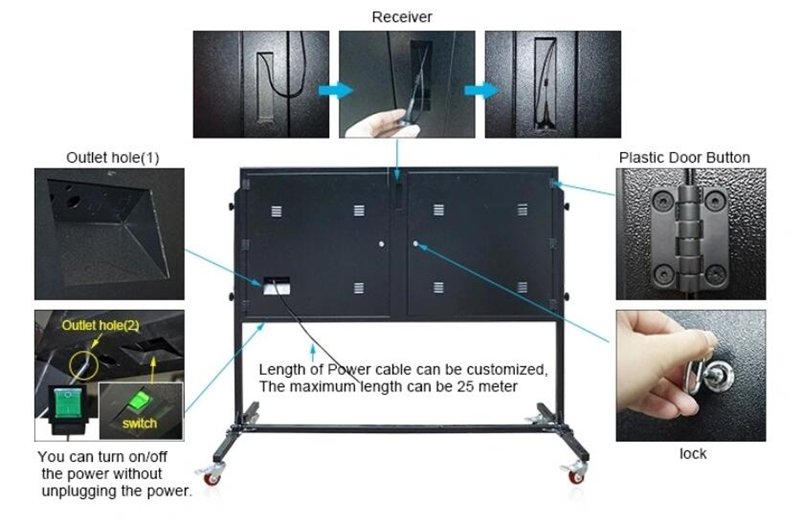 Receiver

Outlet hole(1)

Plastic Door Button

Outlet hole(2)

switch

Length of Power cable can be customized, The maximum length can be 25 meter

You can turn on/off the power without unplugging the power.

lock