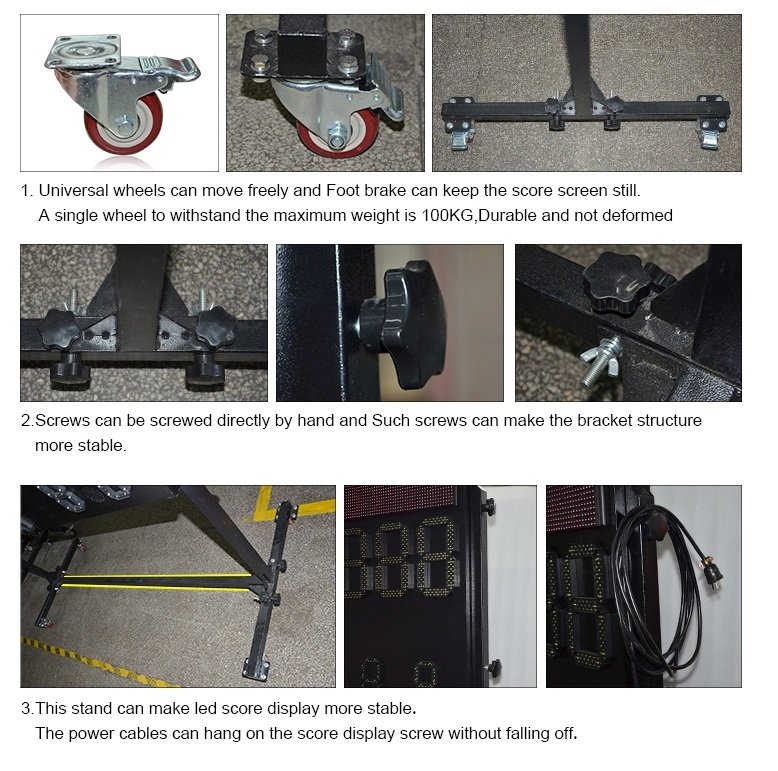 1. Universal wheels can move freely and Foot brake can keep the score screen still.
A single wheel to withstand the maximum weight is 100KG,Durable and not deformed

2.Screws can be screwed directly by hand and Such screws can make the bracket structure more stable.

3.This stand can make led score display more stable.
The power cables can hang on the score display screw without falling off.